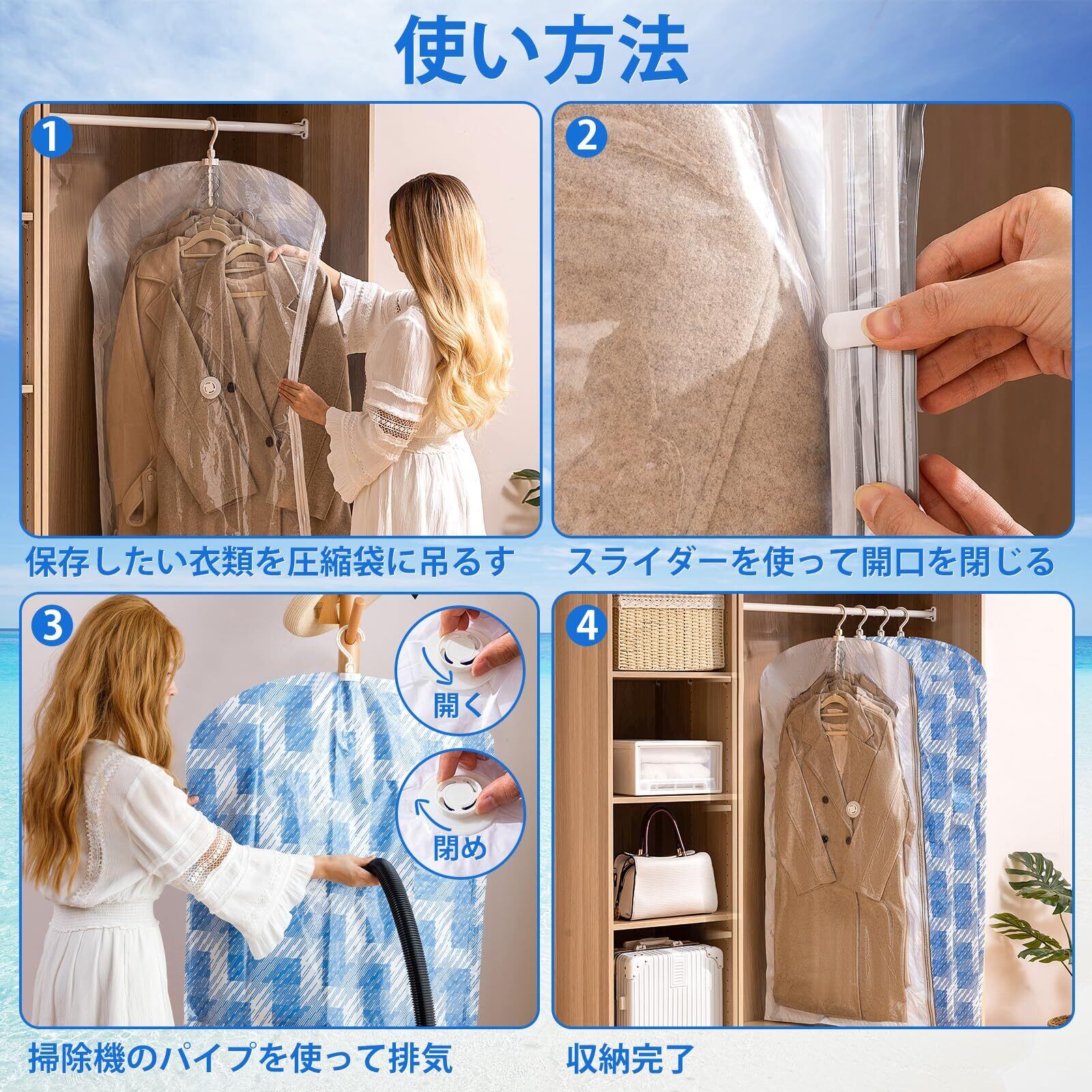 使い方法

1

保存したい衣類を圧縮袋に吊るす

2

スライダーを使って開口を閉じる

3

開く

閉め

掃除機のパイプを使って排気

4

収納完了