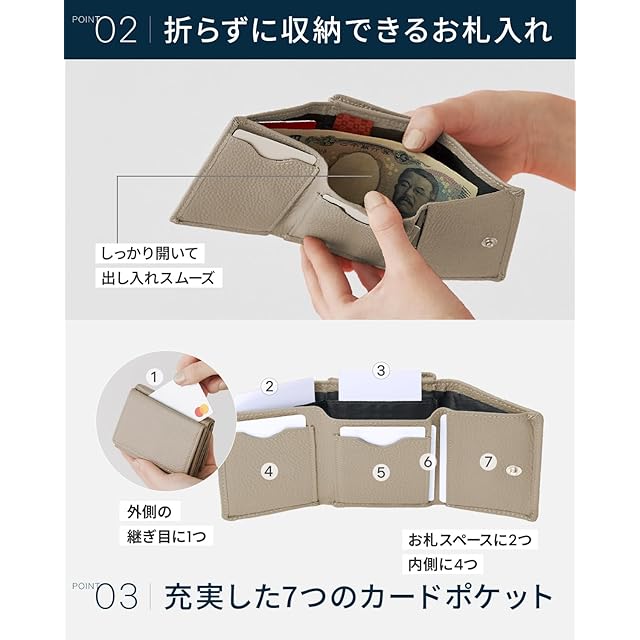 POINT 02 | 折らずに収納できるお札入れ

しっかり開いて
出し入れスムーズ

1
2
3
4
5
6
7

外側の
継ぎ目に1つ

お札スペースに2つ
内側に4つ

POINT 03 | 充実した7つのカードポケット