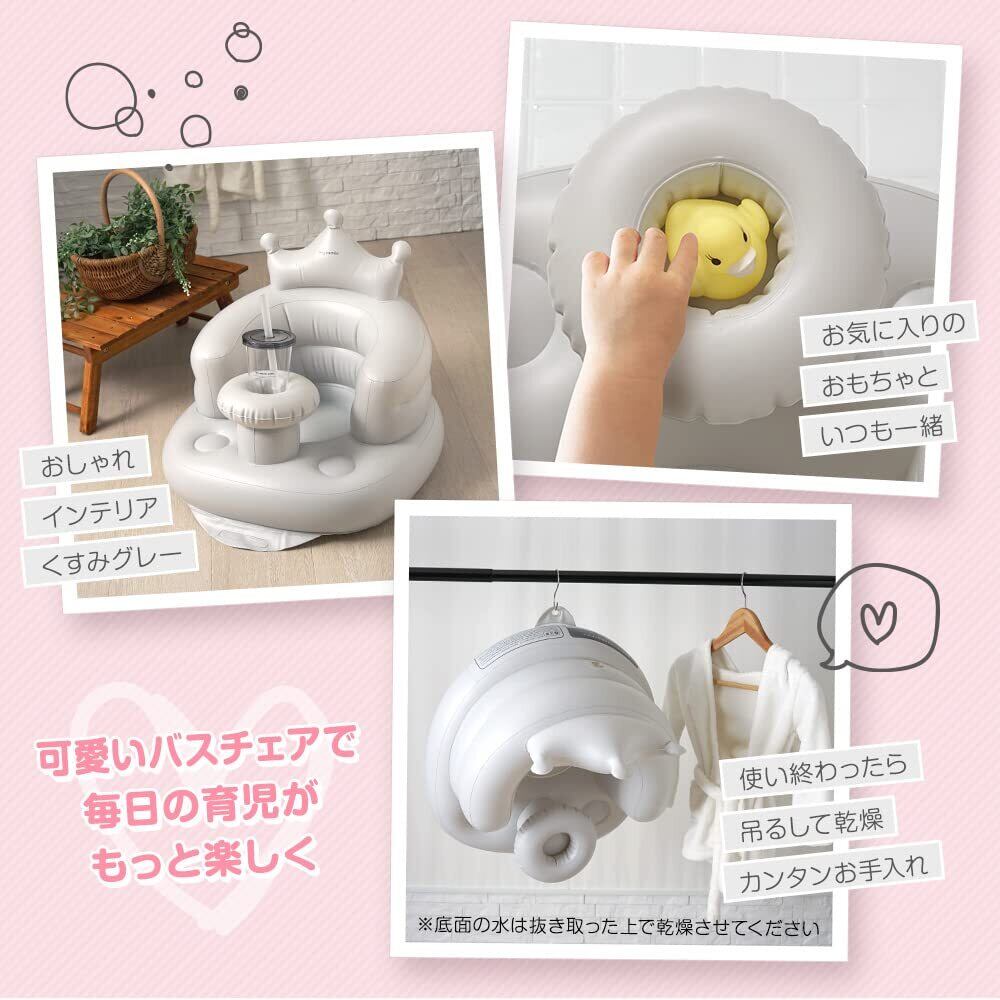 おしゃれ
インテリア
くすみグレー

お気に入りの
おもちゃと
いつも一緒

可愛いバスチェアで
毎日の育児が
もっと楽しく

使い終わったら
吊るして乾燥
カンタンお手入れ

※底面の水は抜き取った上で乾燥させてください