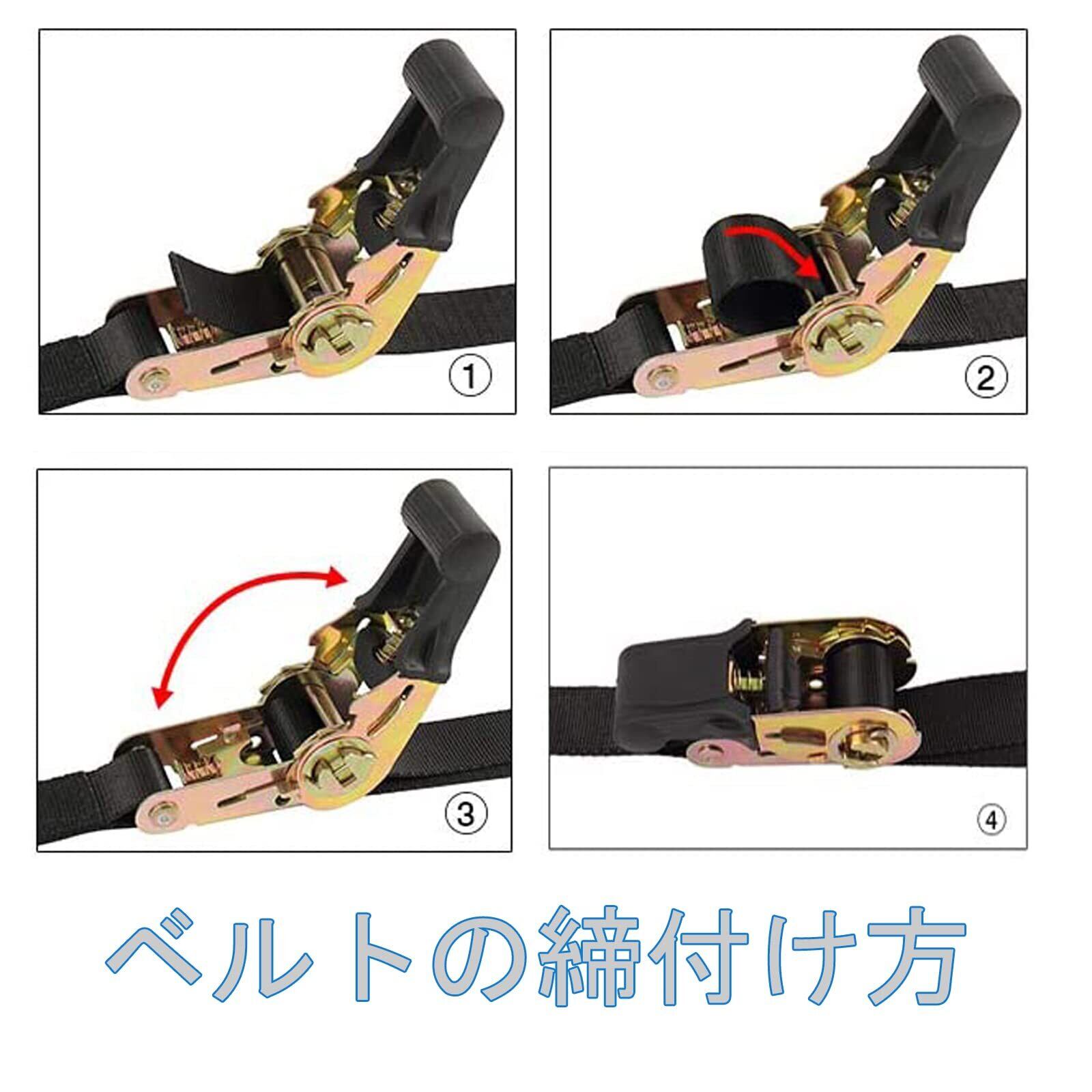 ①

②

③

④

ベルトの締付け方