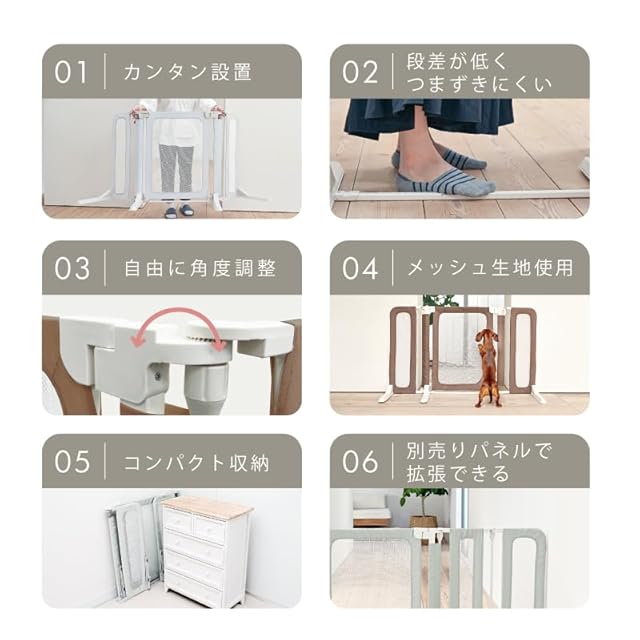 01 カンタン設置

02 段差が低く
つまずきにくい

03 自由に角度調整

04 メッシュ生地使用

05 コンパクト収納

06 別売りパネルで
拡張できる