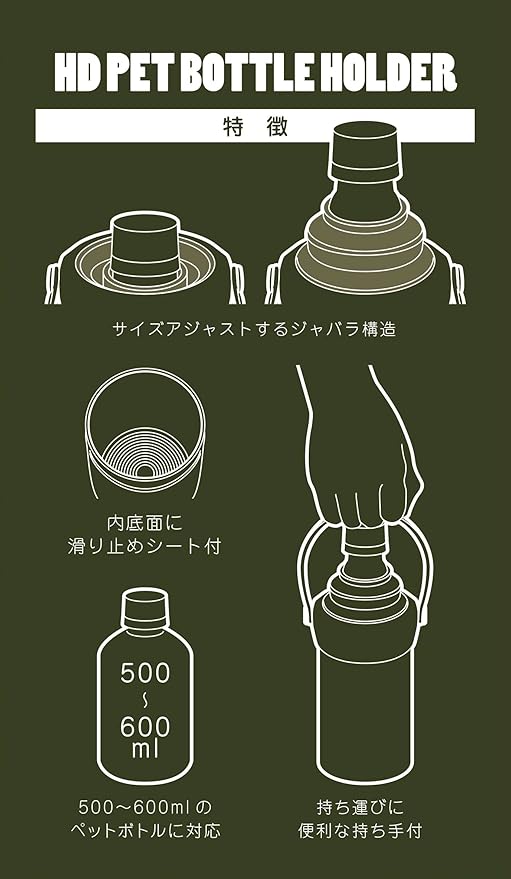 HD PET BOTTLE HOLDER

特徴

サイズアジャストするジャバラ構造

内底面に
滑り止めシート付

500
~
600
ml

500〜600mlの
ペットボトルに対応

持ち運びに
便利な持ち手付