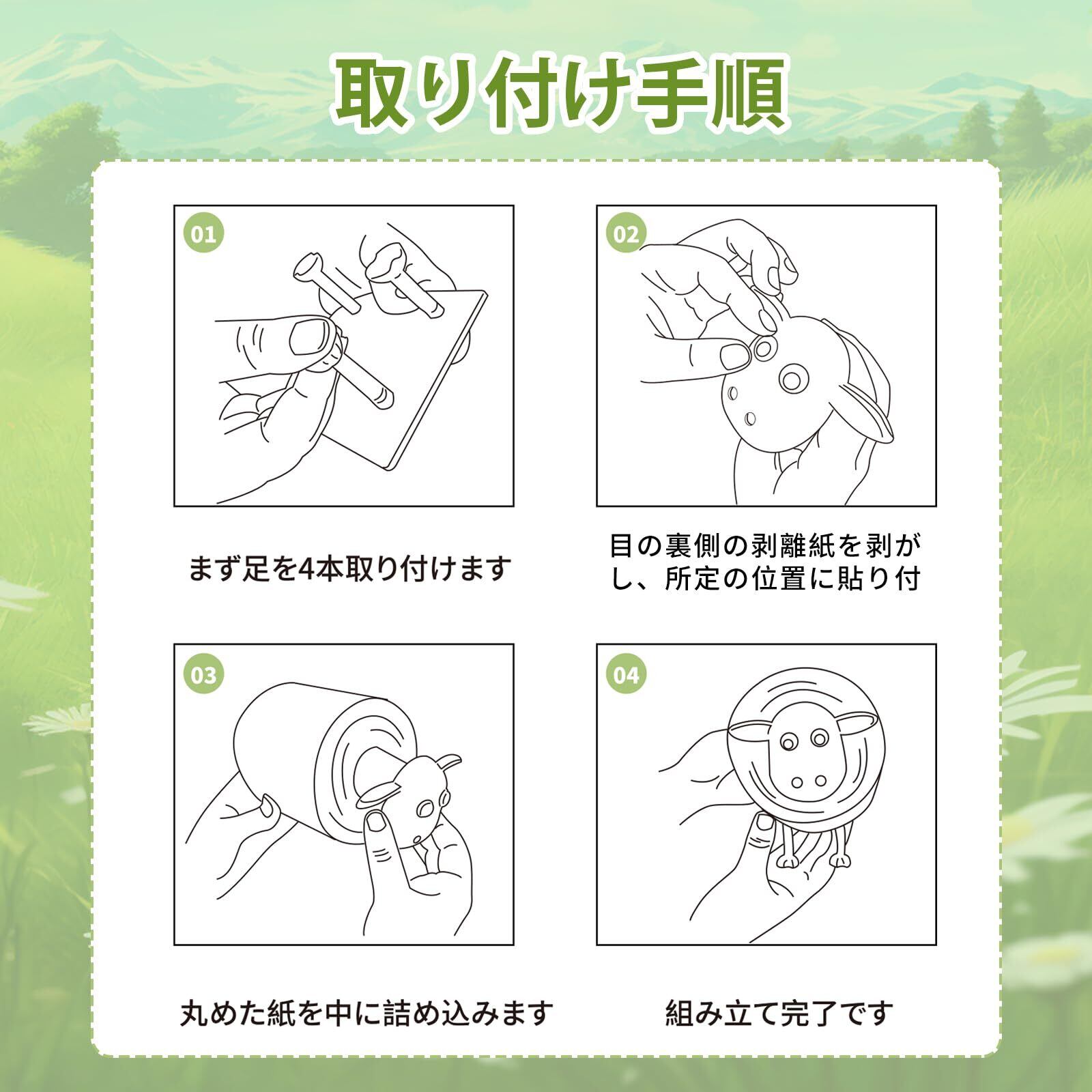 取り付け手順

01

まず足を4本取り付けます

02

目の裏側の剥離紙を剥がし、所定の位置に貼り付

03

丸めた紙を中に詰め込みます

04

組み立て完了です