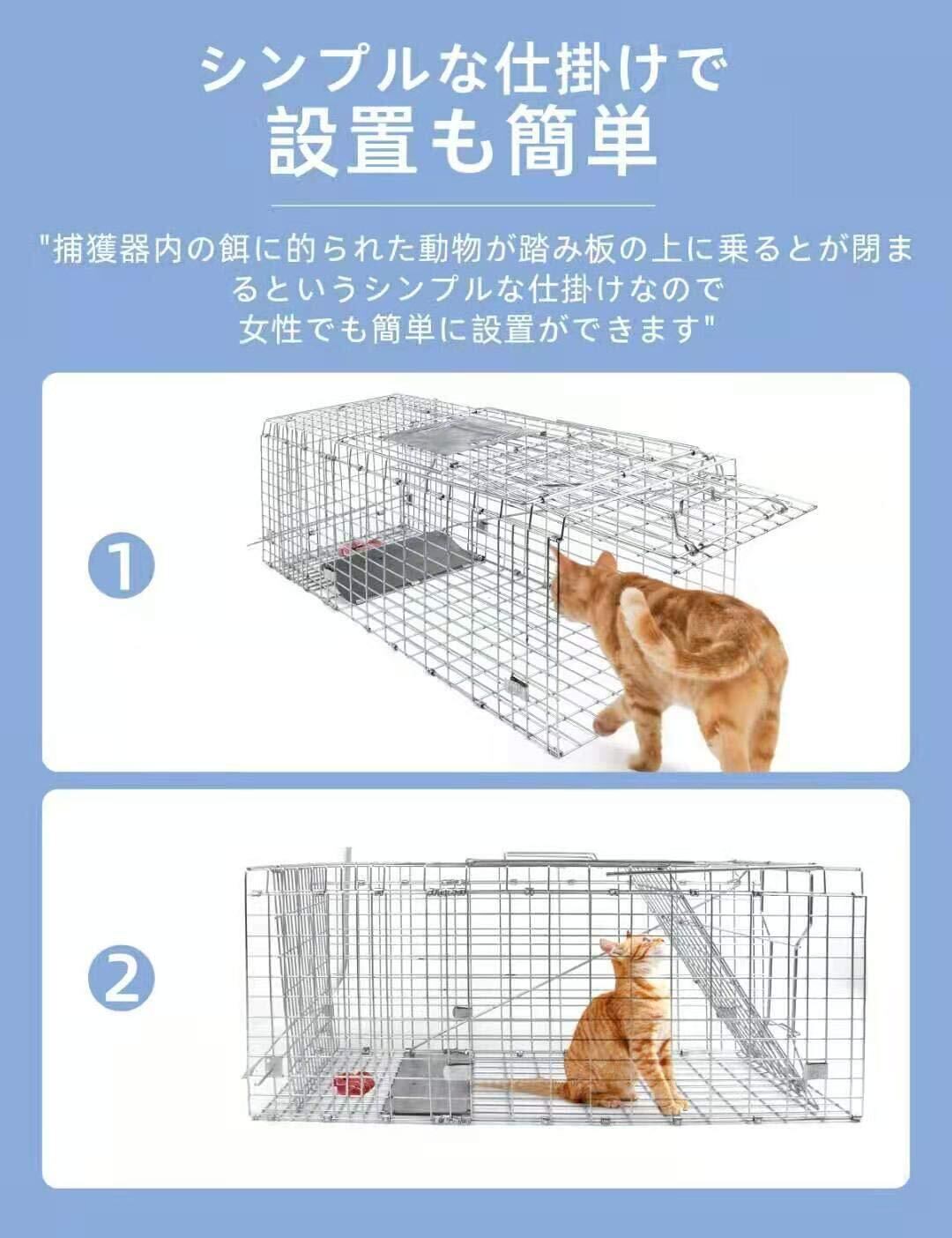 シンプルな仕掛けで
設置も簡単

"捕獲器内の餌に的られた動物が踏み板の上に乗るとが閉まるというシンプルな仕掛けなので
女性でも簡単に設置ができます"

1

2