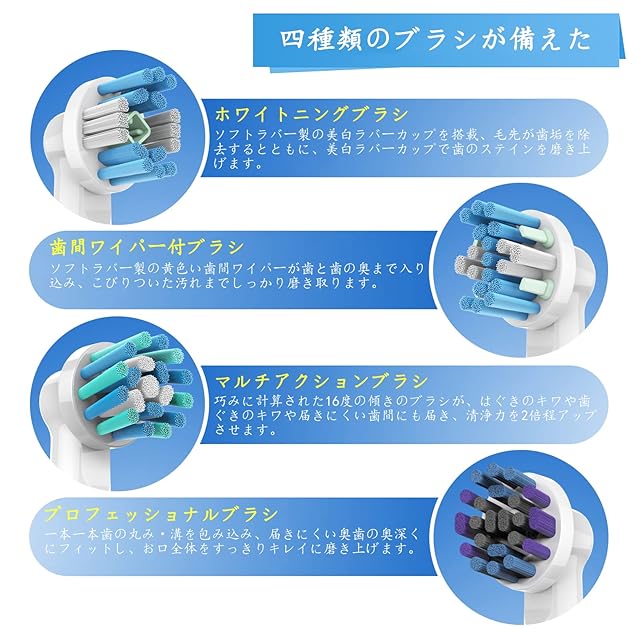 四種類のブラシが備えた

ホワイトニングブラシ
ソフトラバー製の美白ラバーカップを搭載、毛先が歯垢を除去するとともに、美白ラバーカップで歯のステインを磨き上げます。

歯間ワイパー付ブラシ
ソフトラバー製の黄色い歯間ワイパーが歯と歯の奥まで入り込み、こびりついた汚れまでしっかり磨き取ります。

マルチアクションブラシ
巧みに計算された16度の傾きのブラシが、はぐきのキワや歯ぐきのキワや届きにくい歯間にも届き、清浄力を2倍程アップさせます。

プロフェッショナルブラシ
一本一本歯の丸み・溝を包み込み、届きにくい奥歯の奥深くにフィットし、お口全体をすっきりキレイに磨き上げます。