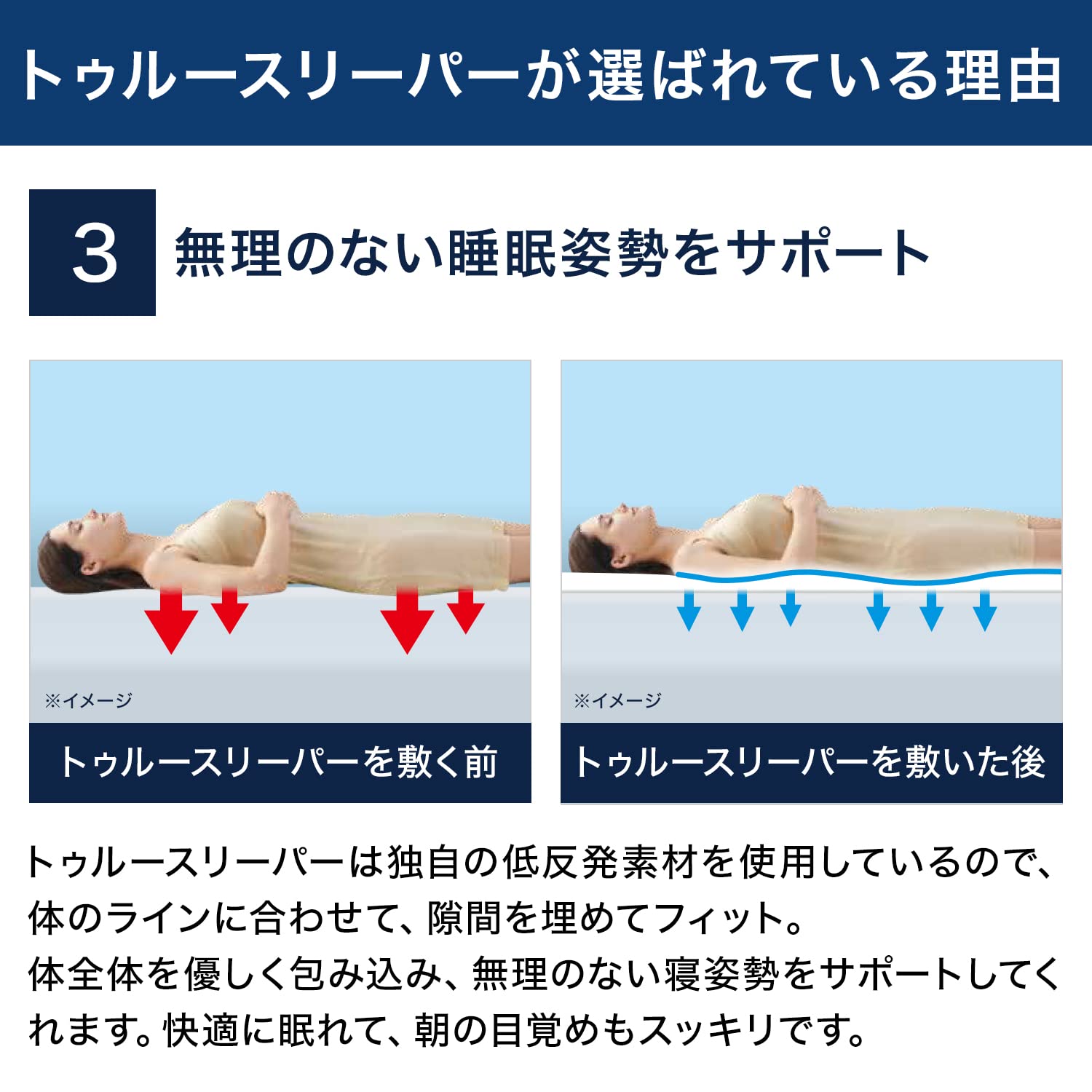 トゥルースリーパーが選ばれている理由

3 無理のない睡眠姿勢をサポート

※イメージ

トゥルースリーパーを敷く前

※イメージ

トゥルースリーパーを敷いた後

トゥルースリーパーは独自の低反発素材を使用しているので、体のラインに合わせて、隙間を埋めてフィット。
体全体を優しく包み込み、無理のない寝姿勢をサポートしてくれます。快適に眠れて、朝の目覚めもスッキリです。