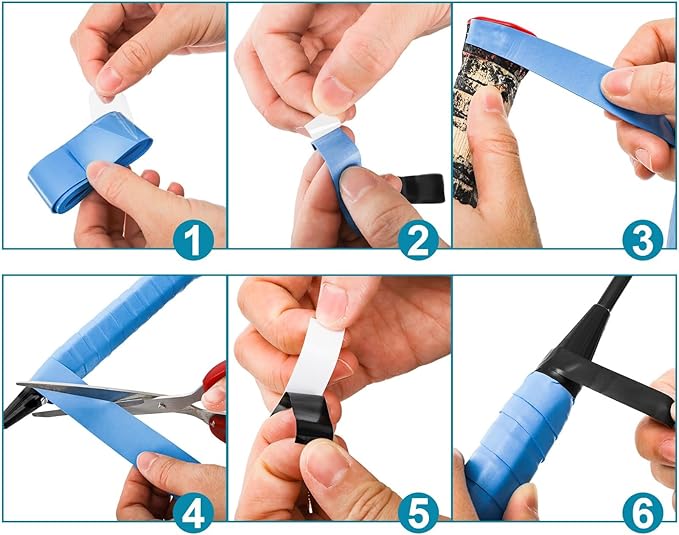 1
2
3
4
5
6