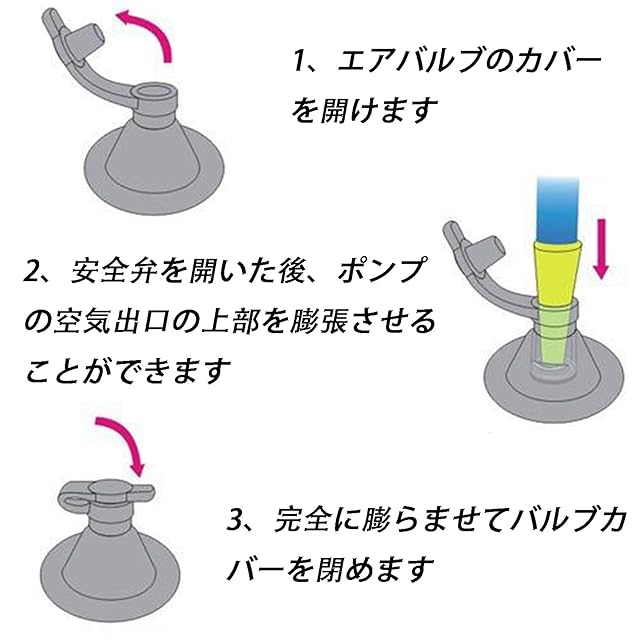 1、エアバルブのカバーを開けます

2、安全弁を開いた後、ポンプの空気出口の上部を膨張させることができます

3、完全に膨らませてバルブカバーを閉めます