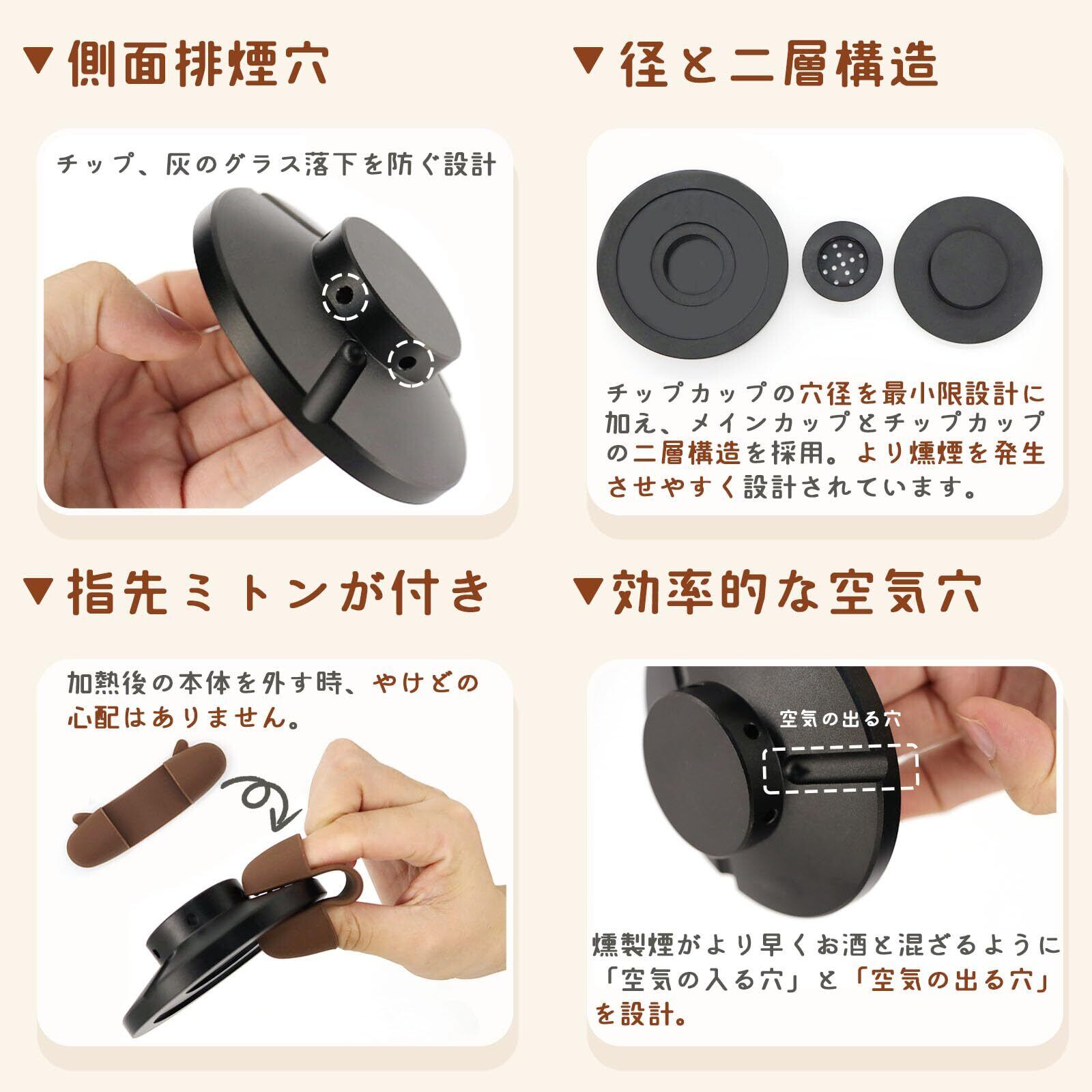 ▼側面排煙穴

チップ、灰のグラス落下を防ぐ設計

▼径と二層構造

チップカップの穴径を最小限設計に加え、メインカップとチップカップの二層構造を採用。より燻煙を発生させやすく設計されています。

▼指先ミトンが付き

加熱後の本体を外す時、やけどの心配はありません。

▼効率的な空気穴

空気の出る穴

燻製煙がより早くお酒と混ざるように「空気の入る穴」と「空気の出る穴」を設計。