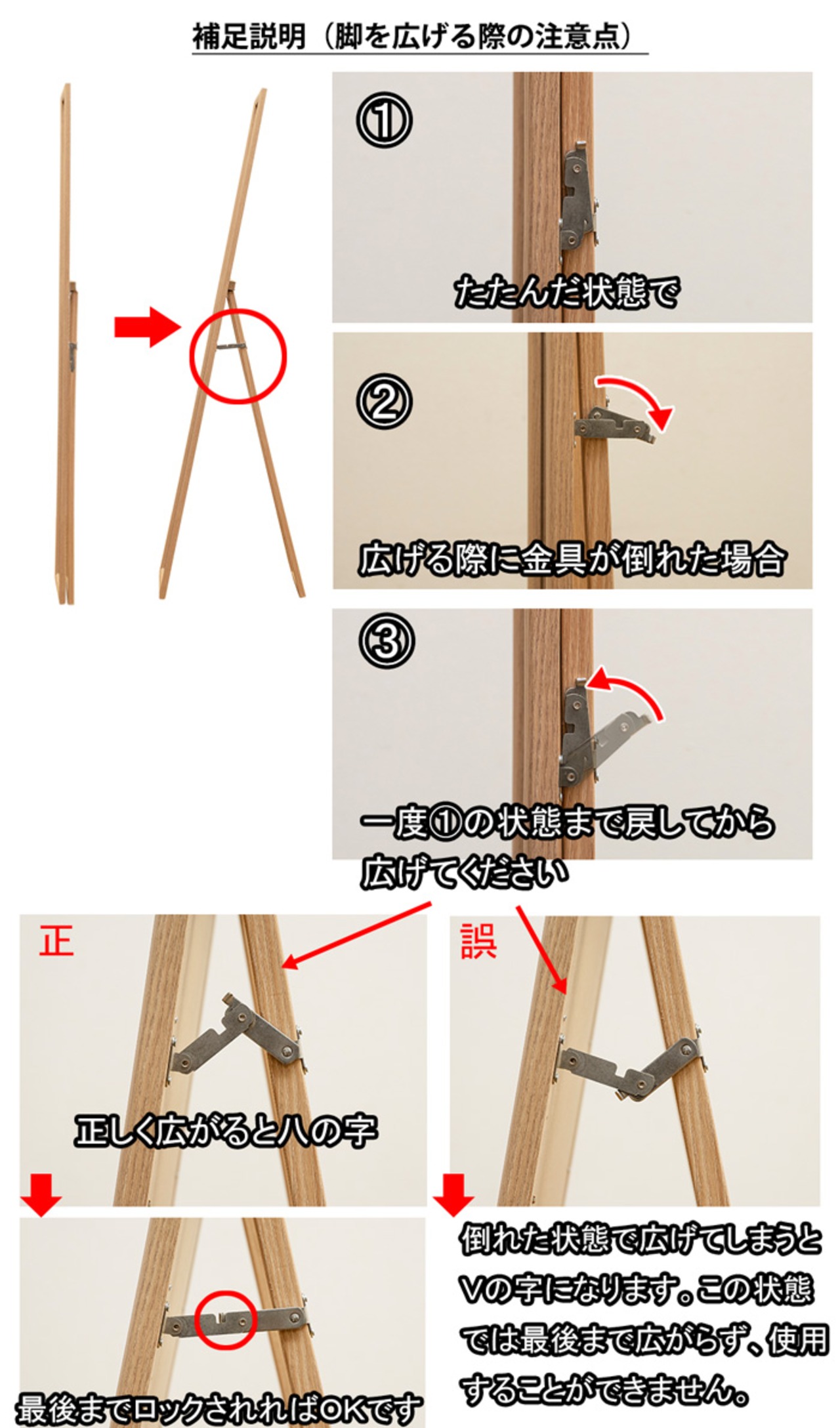 補足説明（脚を広げる際の注意点）

①
たたんだ状態で

②
広げる際に金具が倒れた場合

③
一度①の状態まで戻してから広げてください

正
正しく広がると八の字

最後までロックされればOKです

誤
倒れた状態で広げてしまうとVの字になります。この状態では最後まで広がらず、使用することができません。