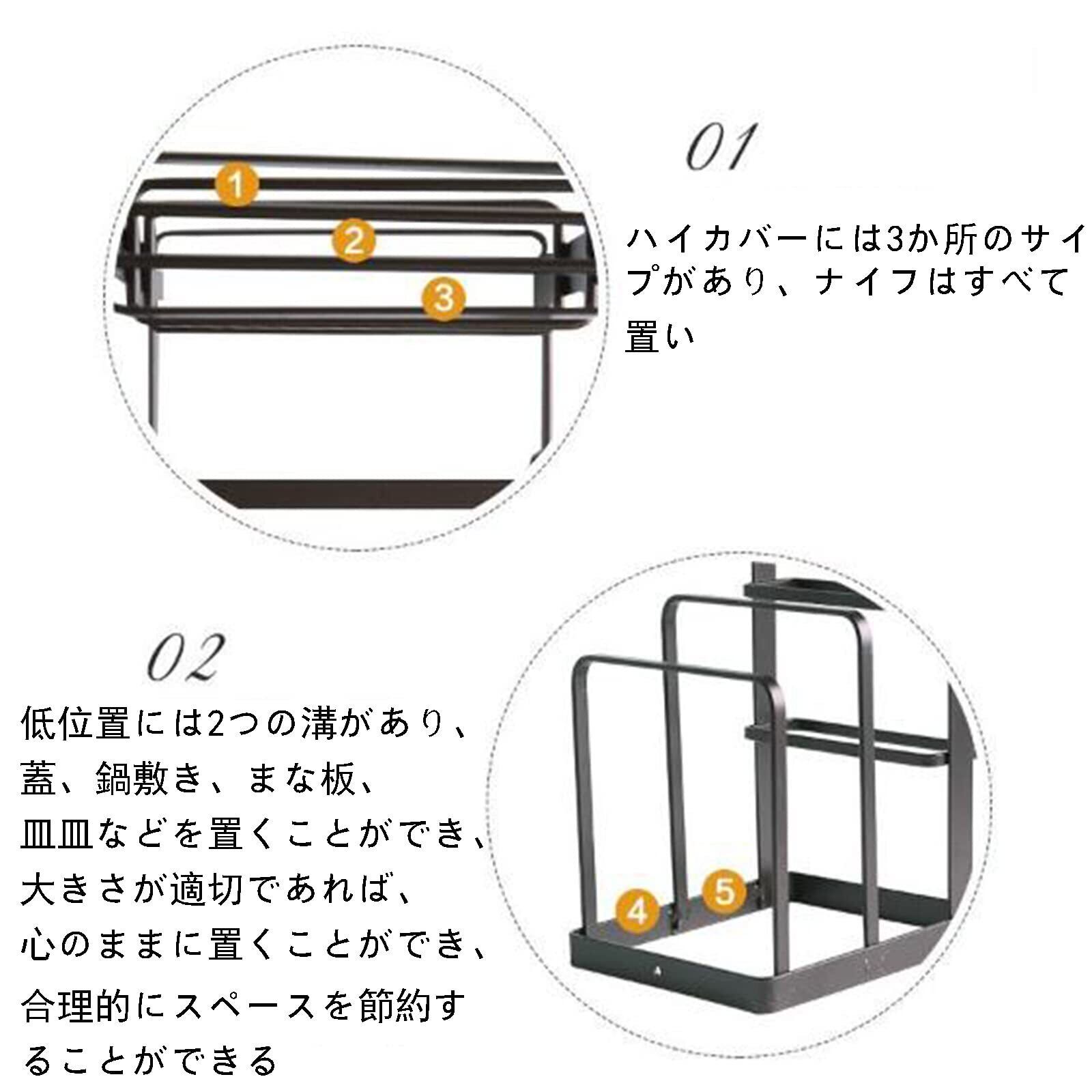 1
2
3

01

ハイカバーには3か所のサイプがあり、ナイフはすべて置い

02

低位置には2つの溝があり、蓋、鍋敷き、まな板、皿皿などを置くことができ、大きさが適切であれば、心のままに置くことができ、合理的にスペースを節約することができる

4
5