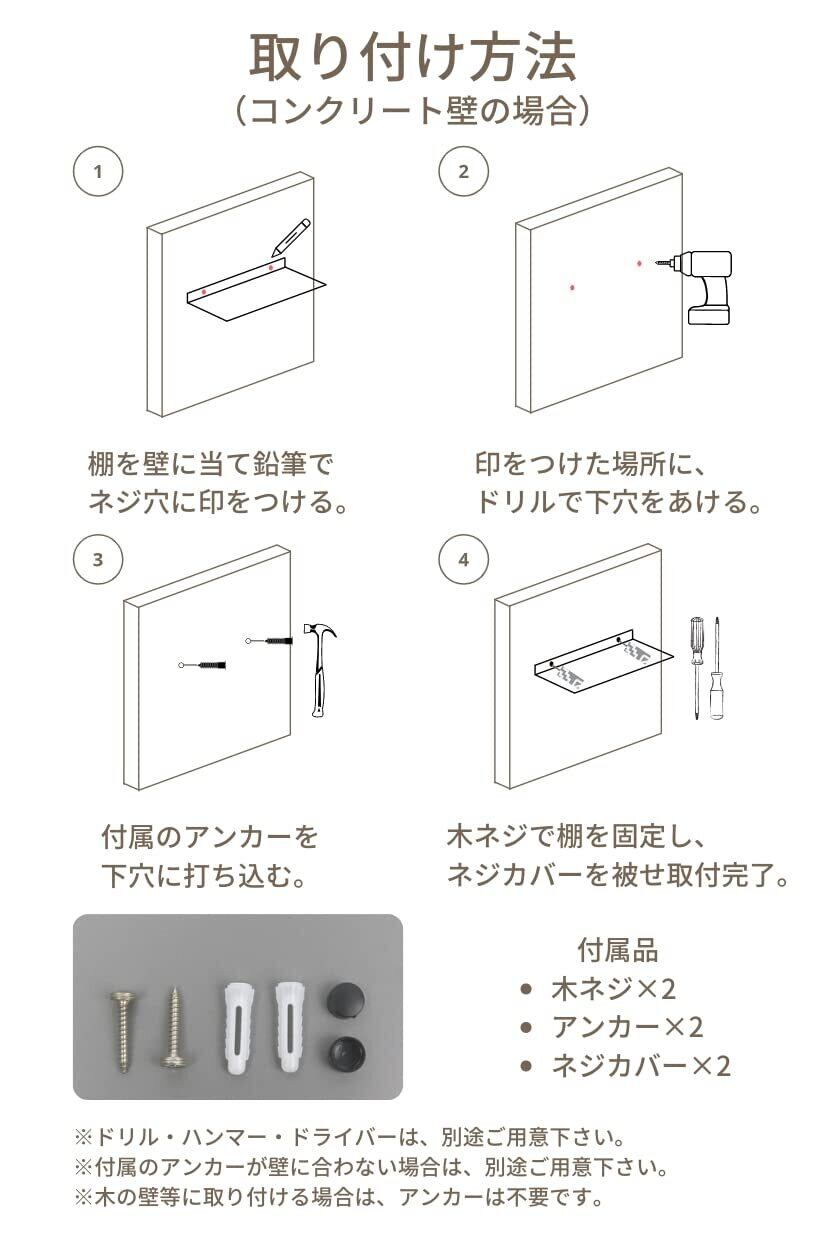 取り付け方法
（コンクリート壁の場合）

1

棚を壁に当て鉛筆で
ネジ穴に印をつける。

2

印をつけた場所に、
ドリルで下穴をあける。

3

付属のアンカーを
下穴に打ち込む。

4

木ネジで棚を固定し、
ネジカバーを被せ取付完了。

付属品
• 木ネジ×2
• アンカー×2
• ネジカバー×2

※ドリル・ハンマー・ドライバーは、別途ご用意下さい。
※付属のアンカーが壁に合わない場合は、別途ご用意下さい。
※木の壁等に取り付ける場合は、アンカーは不要です。