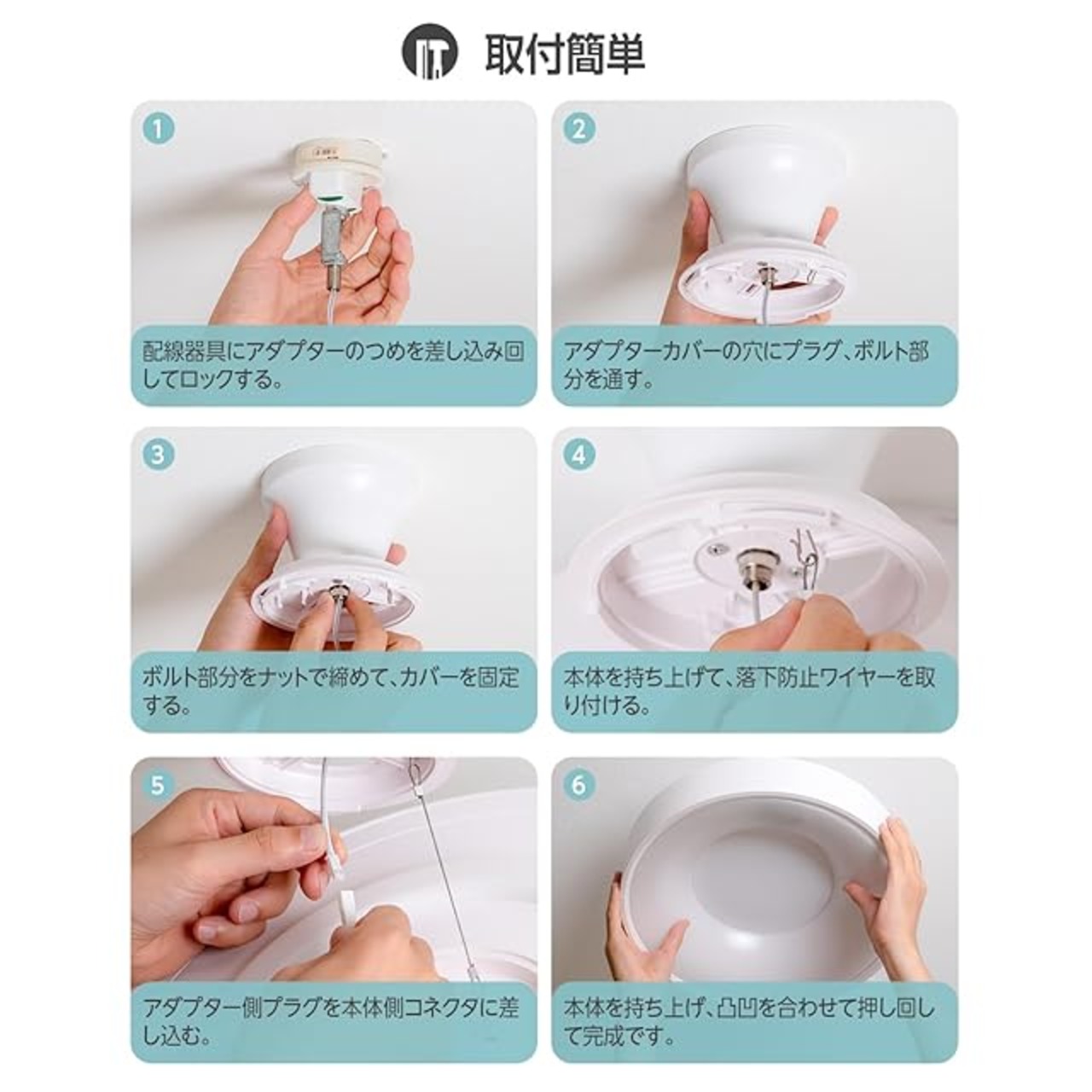 取付簡単

1

配線器具にアダプターのつめを差し込み回してロックする。

2

アダプターカバーの穴にプラグ、ボルト部分を通す。

3

ボルト部分をナットで締めて、カバーを固定する。

4

本体を持ち上げて、落下防止ワイヤーを取り付ける。

5

アダプター側プラグを本体側コネクタに差し込む。

6

本体を持ち上げ、凸凹を合わせて押し回して完成です。