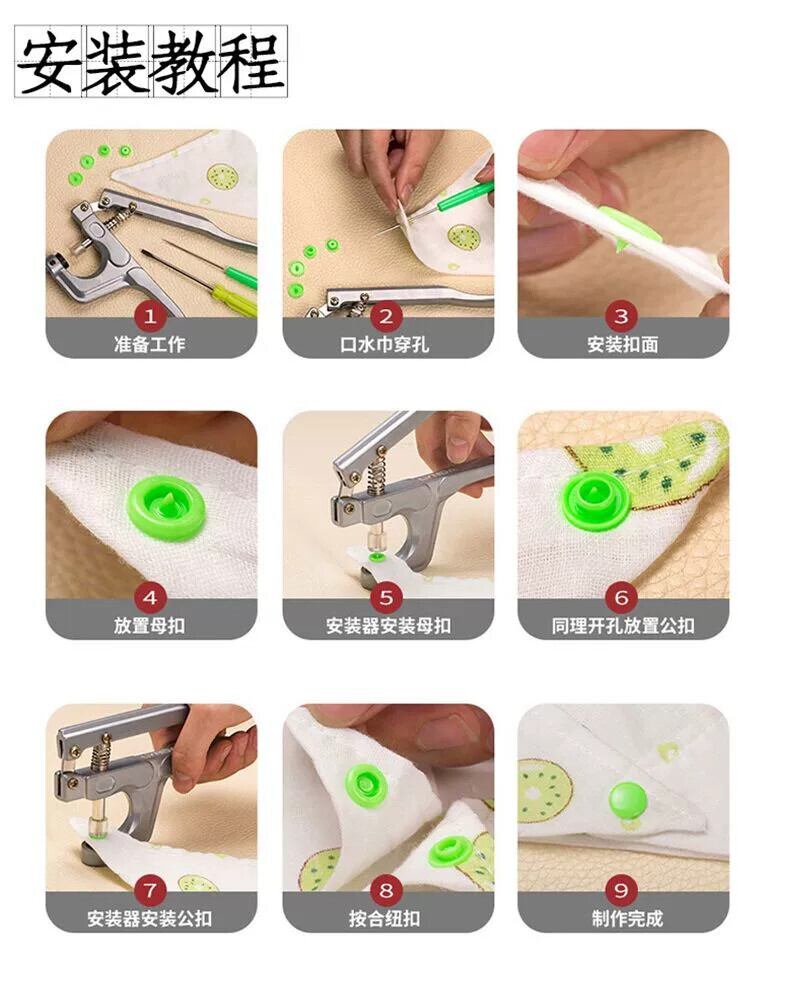 安装教程

1
准备工作

2
口水巾穿孔

3
安装扣面

4
放置母扣

5
安装器安装母扣

6
同理开孔放置公扣

7
安装器安装公扣

8
按合纽扣

9
制作完成