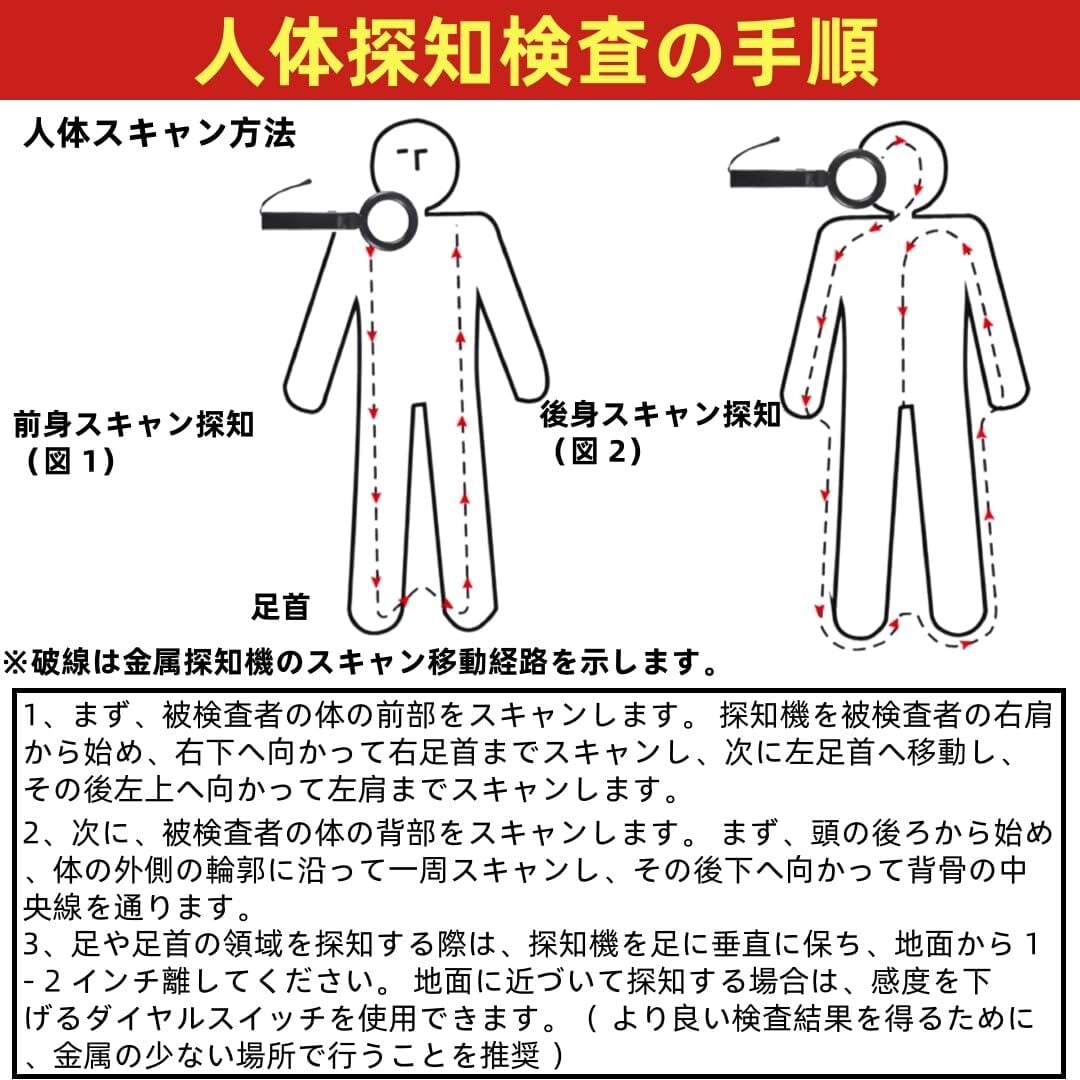 人体探知検査の手順

人体スキャン方法

前身スキャン探知
（図 1）

後身スキャン探知
（図 2）

足首

※破線は金属探知機のスキャン移動経路を示します。

1、まず、被検査者の体の前部をスキャンします。 探知機を被検査者の右肩から始め、右下へ向かって右足首までスキャンし、次に左足首へ移動し、その後左上へ向かって左肩までスキャンします。
2、次に、被検査者の体の背部をスキャンします。 まず、頭の後ろから始め、体の外側の輪郭に沿って一周スキャンし、その後下へ向かって背骨の中央線を通ります。
3、足や足首の領域を探知する際は、探知機を足に垂直に保ち、地面から 1 - 2 インチ離してください。 地面に近づいて探知する場合は、感度を下げるダイヤルスイッチを使用できます。（ より良い検査結果を得るために、金属の少ない場所で行うことを推奨 ）