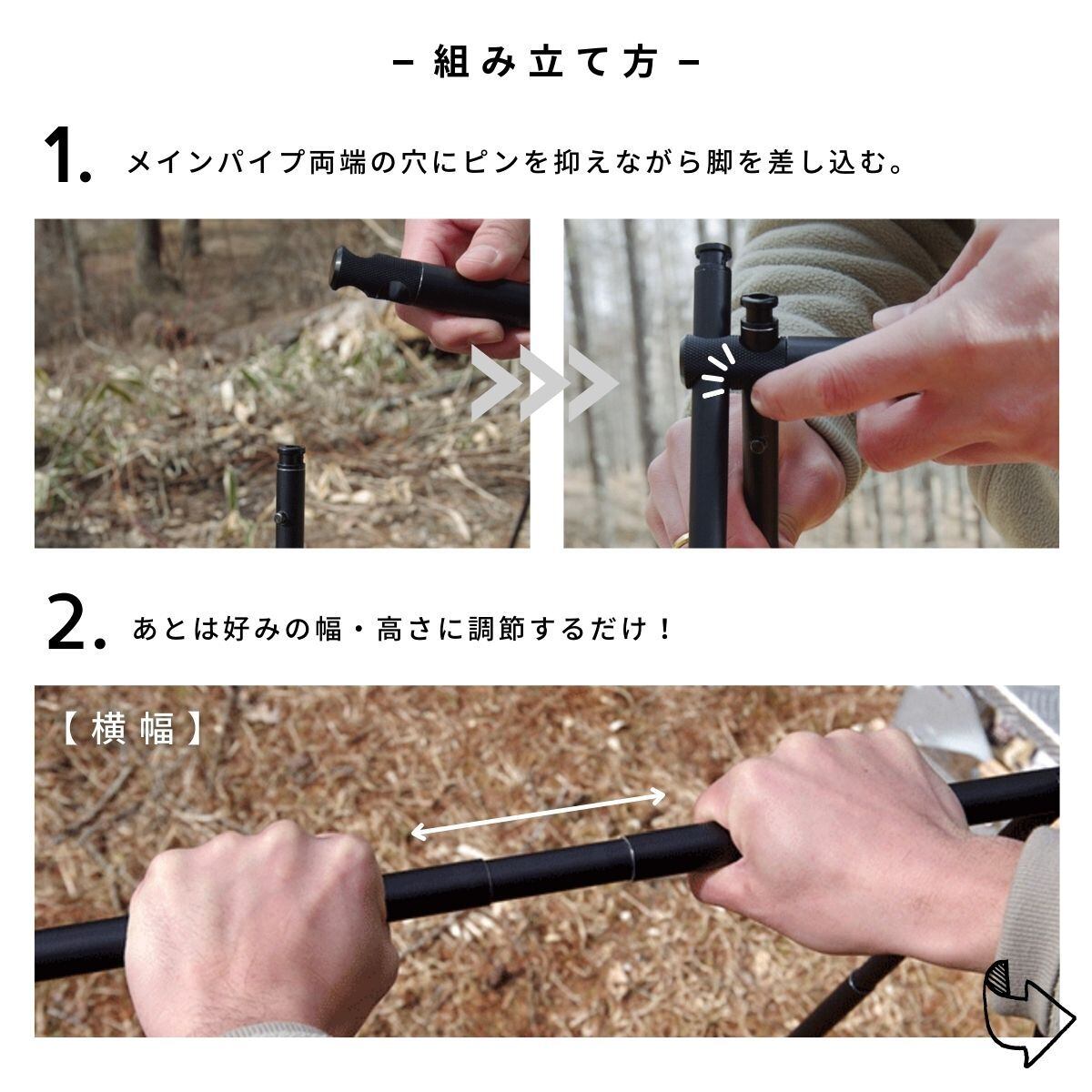 - 組み立て方 -

1. メインパイプ両端の穴にピンを抑えながら脚を差し込む。

2. あとは好みの幅・高さに調節するだけ！

【横幅】