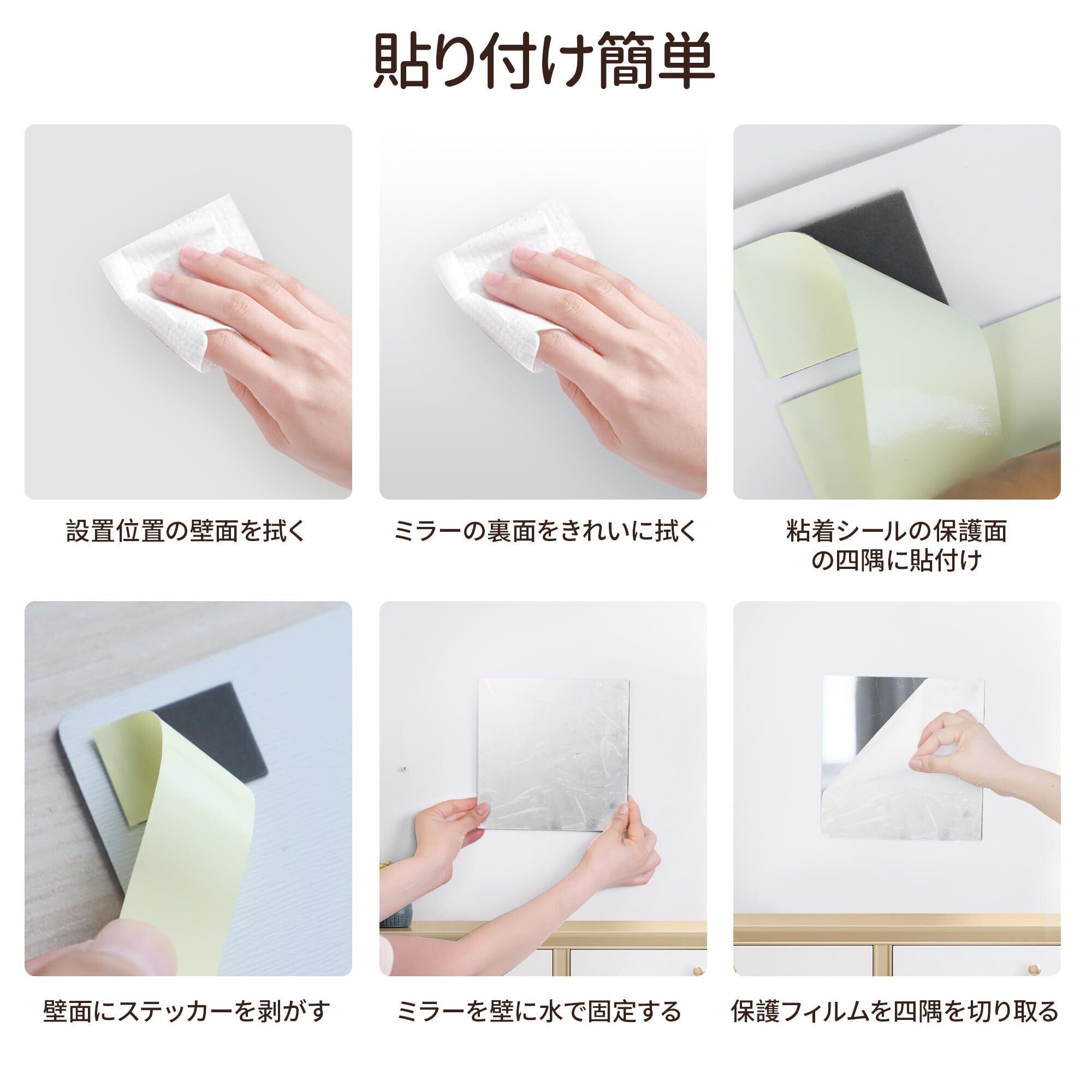 貼り付け簡単

設置位置の壁面を拭く

ミラーの裏面をきれいに拭く

粘着シールの保護面の四隅に貼付け

壁面にステッカーを剥がす

ミラーを壁に水で固定する

保護フィルムを四隅を切り取る