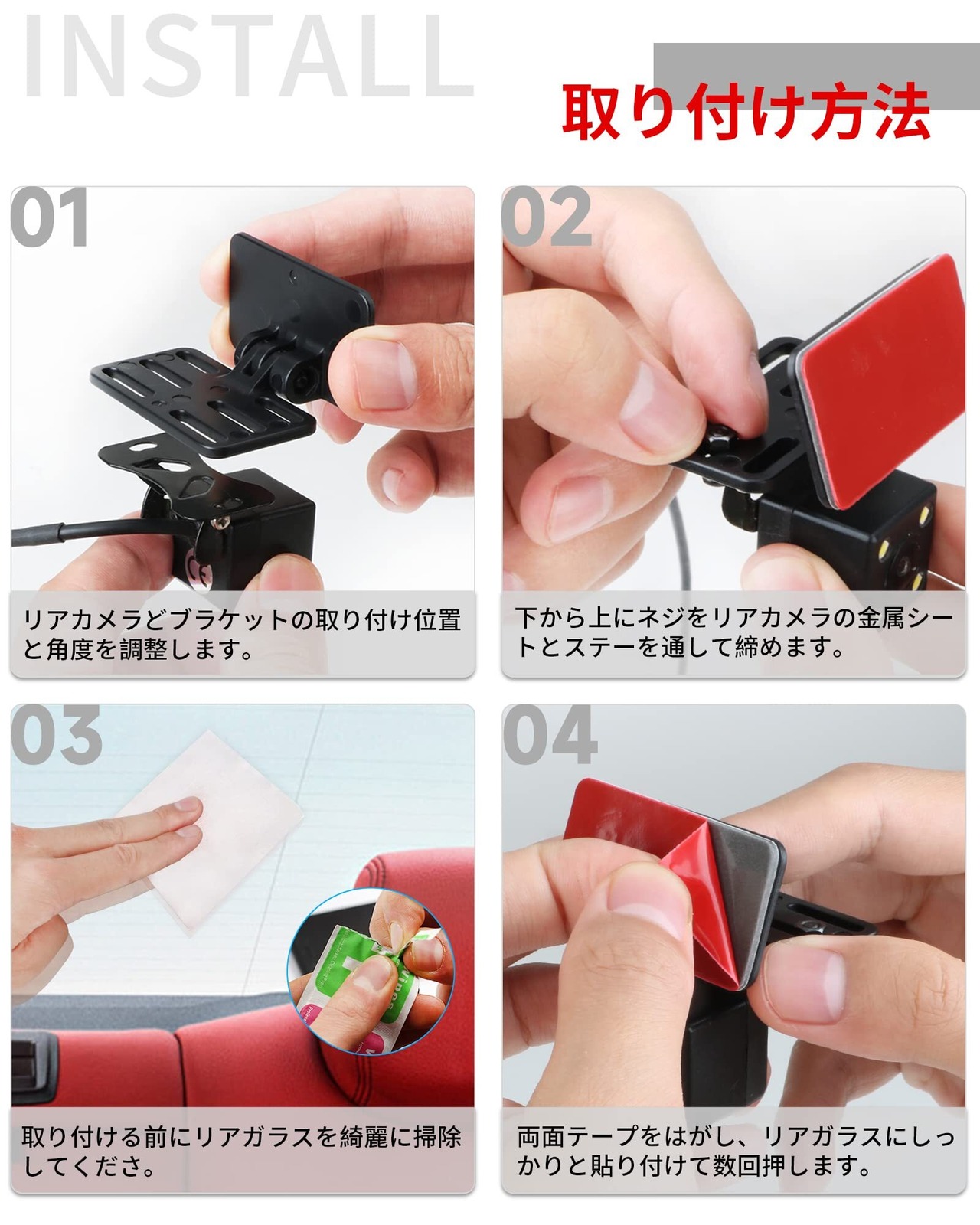 INSTALL

取り付け方法

01

リアカメラどブラケットの取り付け位置と角度を調整します。

02

下から上にネジをリアカメラの金属シートとステーを通して締めます。

03

取り付ける前にリアガラスを綺麗に掃除してくださ。

04

両面テープをはがし、リアガラスにしっかりと貼り付けて数回押します。