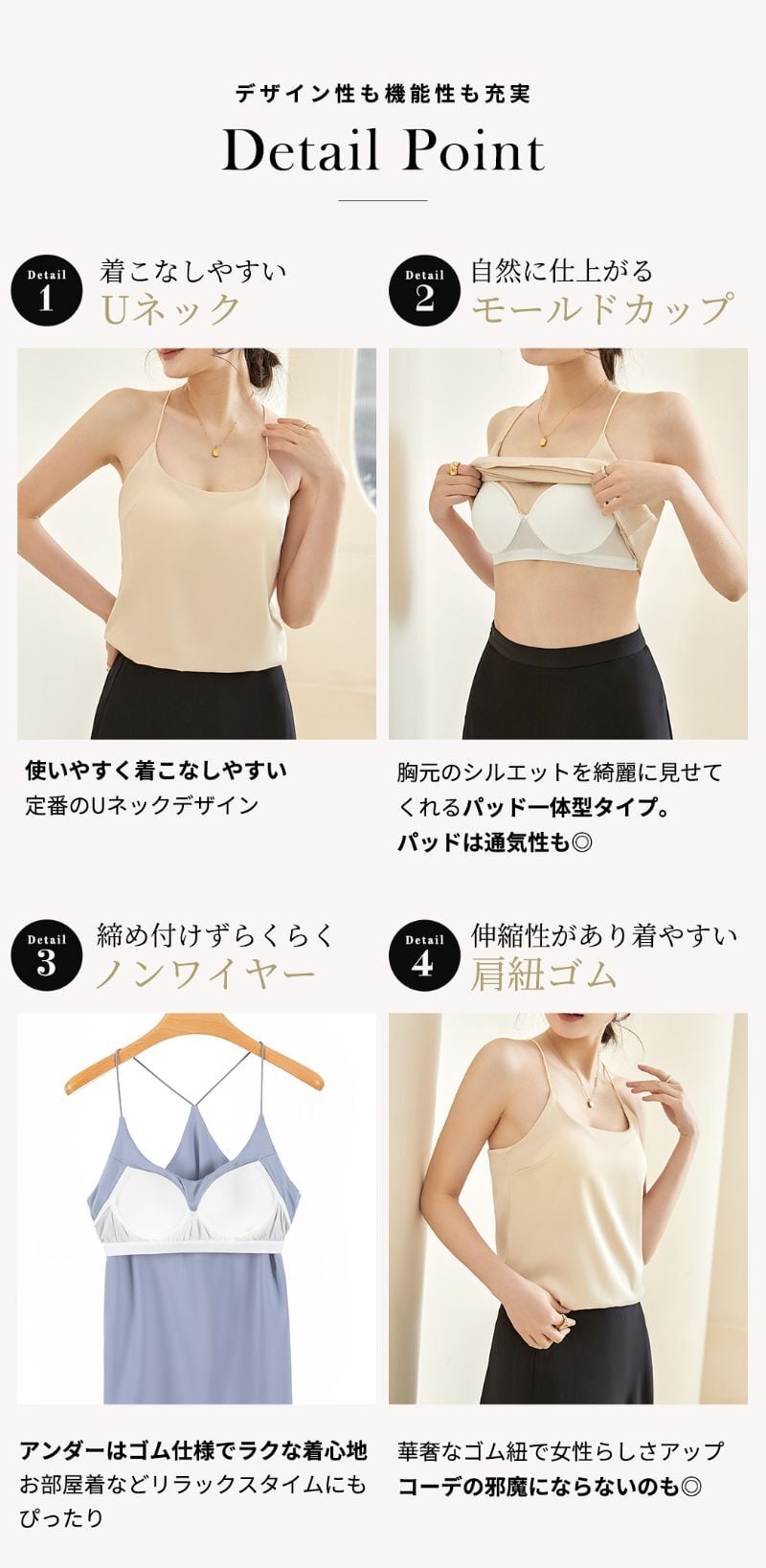 デザイン性も機能性も充実

Detail Point

Detail 1
着こなしやすい
Uネック

使いやすく着こなしやすい
定番のUネックデザイン

Detail 2
自然に仕上がる
モールドカップ

胸元のシルエットを綺麗に見せてくれるパッド一体型タイプ。
パッドは通気性も◎

Detail 3
締め付けずらくらく
ノンワイヤー

アンダーはゴム仕様でラクな着心地
お部屋着などリラックスタイムにもぴったり

Detail 4
伸縮性があり着やすい
肩紐ゴム

華奢なゴム紐で女性らしさアップ
コーデの邪魔にならないのも◎