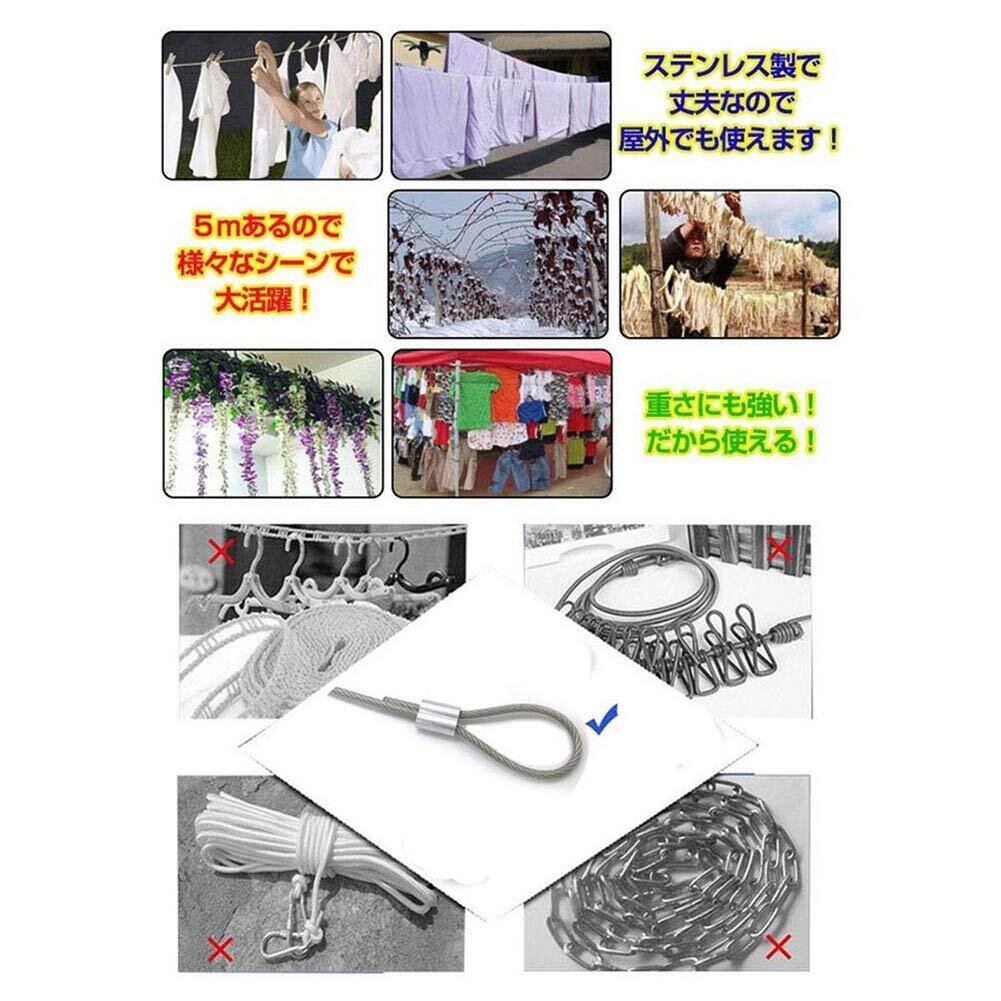 ステンレス製で
丈夫なので
屋外でも使えます！

５ｍあるので
様々なシーンで
大活躍！

重さにも強い！
だから使える！