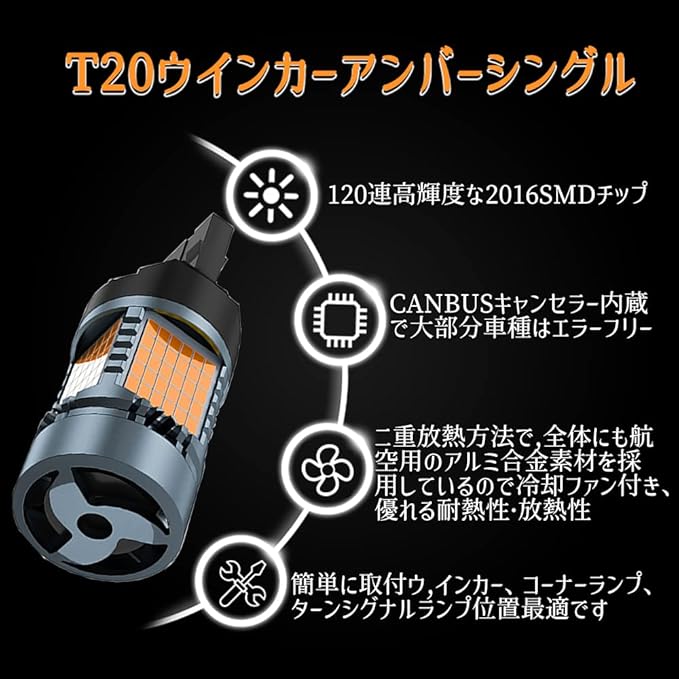 T20ウインカーアンバーシングル

120連高輝度な2016SMDチップ

CANBUSキャンセラー内蔵で大部分車種はエラーフリー

二重放熱方法で,全体にも航空用のアルミ合金素材を採用しているので冷却ファン付き、優れる耐熱性·放熱性

簡単に取付ウ,インカー、コーナーランプ、ターンシグナルランプ位置最適です