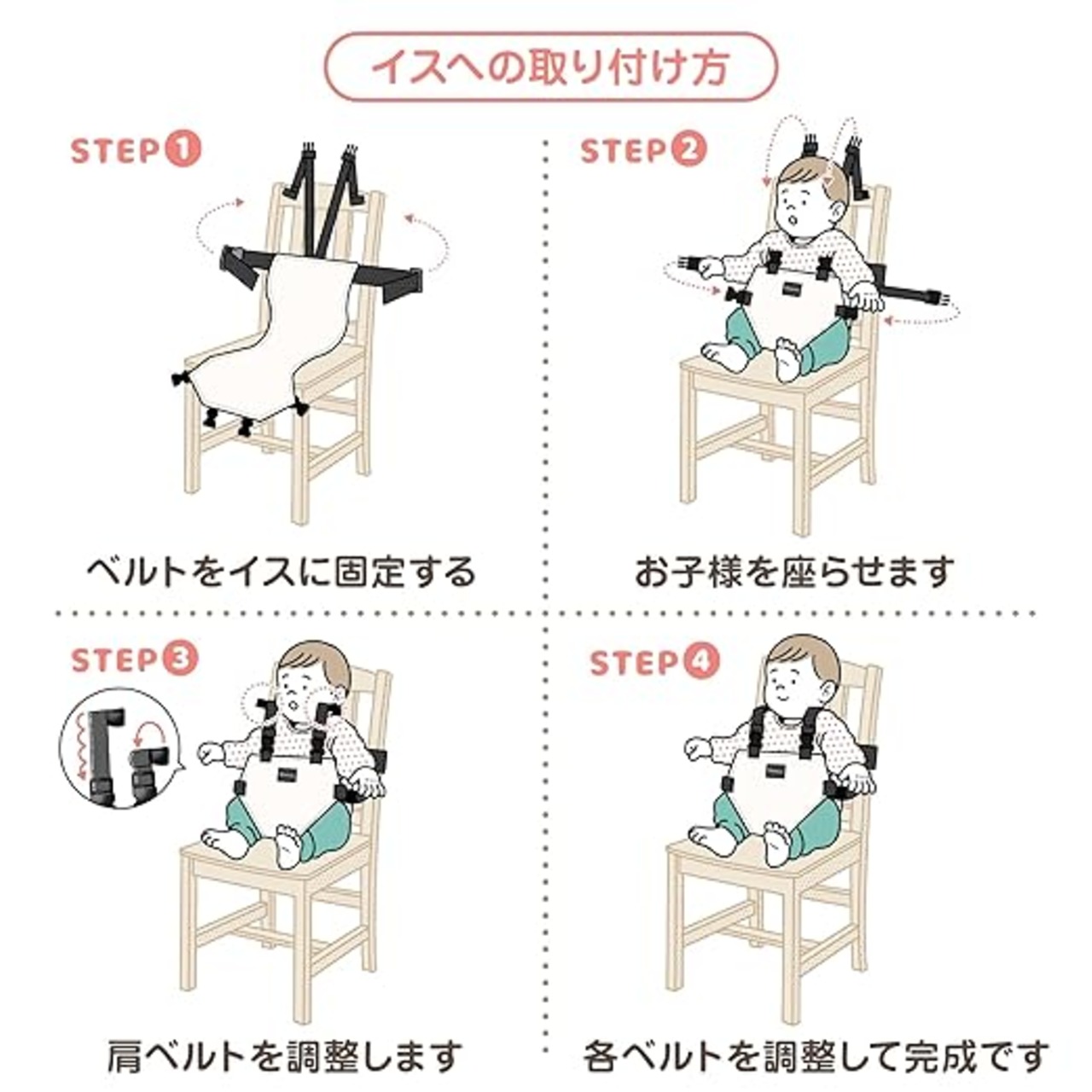 イスへの取り付け方

STEP 1

ベルトをイスに固定する

STEP 2

お子様を座らせます

STEP 3

肩ベルトを調整します

STEP 4

各ベルトを調整して完成です