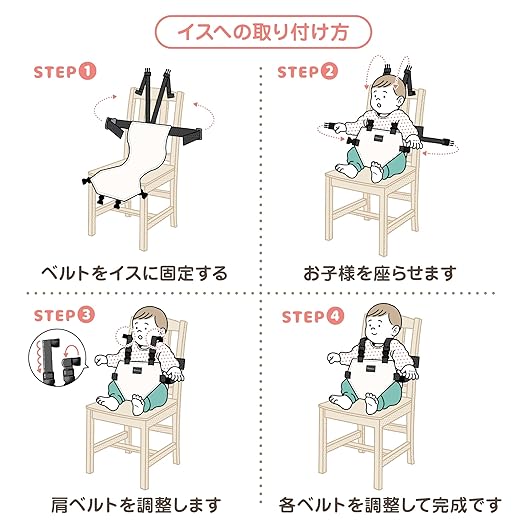 イスへの取り付け方

STEP 1

ベルトをイスに固定する

STEP 2

お子様を座らせます

STEP 3

肩ベルトを調整します

STEP 4

各ベルトを調整して完成です