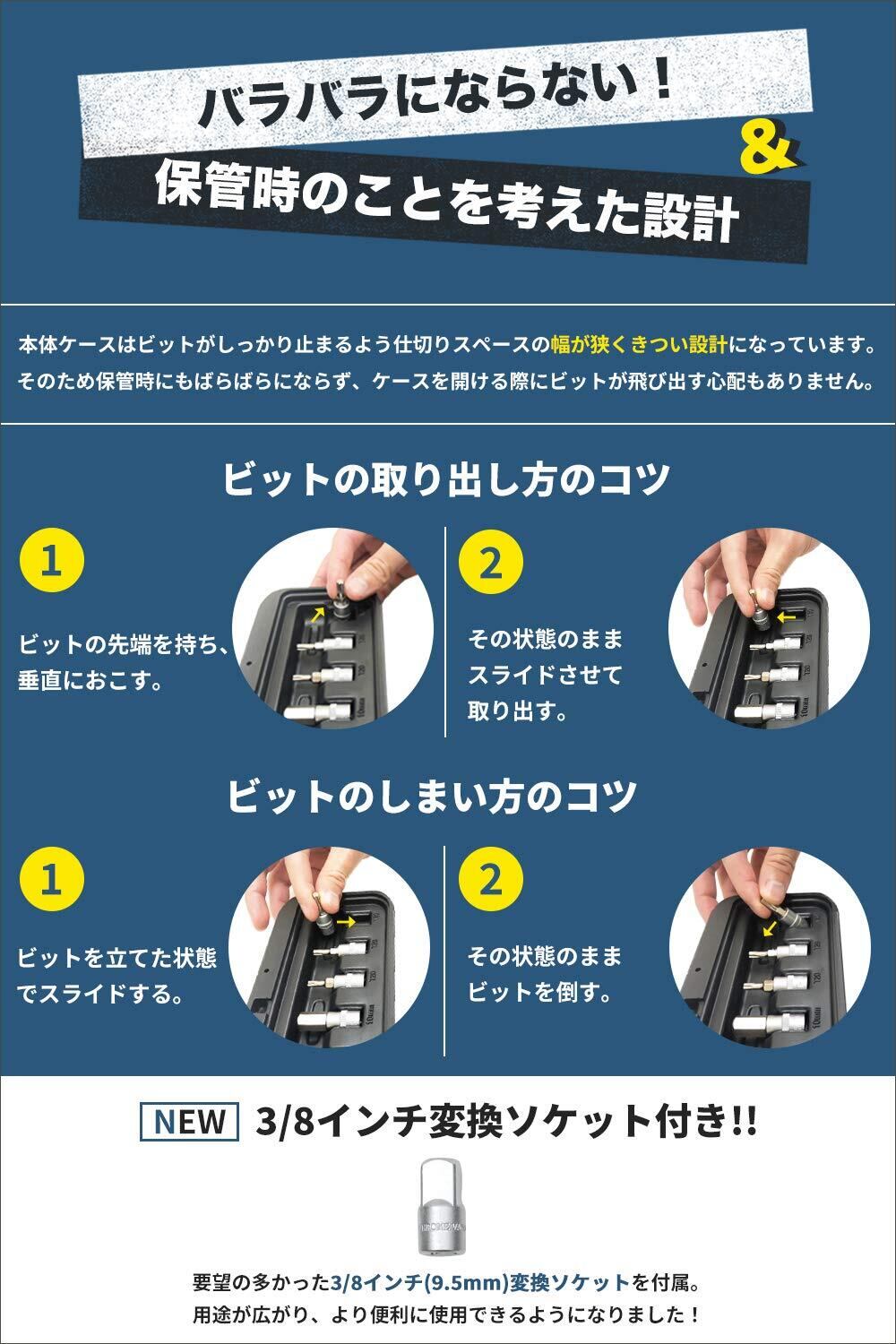 バラバラにならない！

&

保管時のことを考えた設計

本体ケースはビットがしっかり止まるよう仕切りスペースの幅が狭くきつい設計になっています。そのため保管時にもばらばらにならず、ケースを開ける際にビットが飛び出す心配もありません。

ビットの取り出し方のコツ

1

ビットの先端を持ち、垂直におこす。

2

その状態のままスライドさせて取り出す。

ビットのしまい方のコツ

1

ビットを立てた状態でスライドする。

2

その状態のままビットを倒す。

NEW 3/8インチ変換ソケット付き!!

要望の多かった3/8インチ(9.5mm)変換ソケットを付属。用途が広がり、より便利に使用できるようになりました！