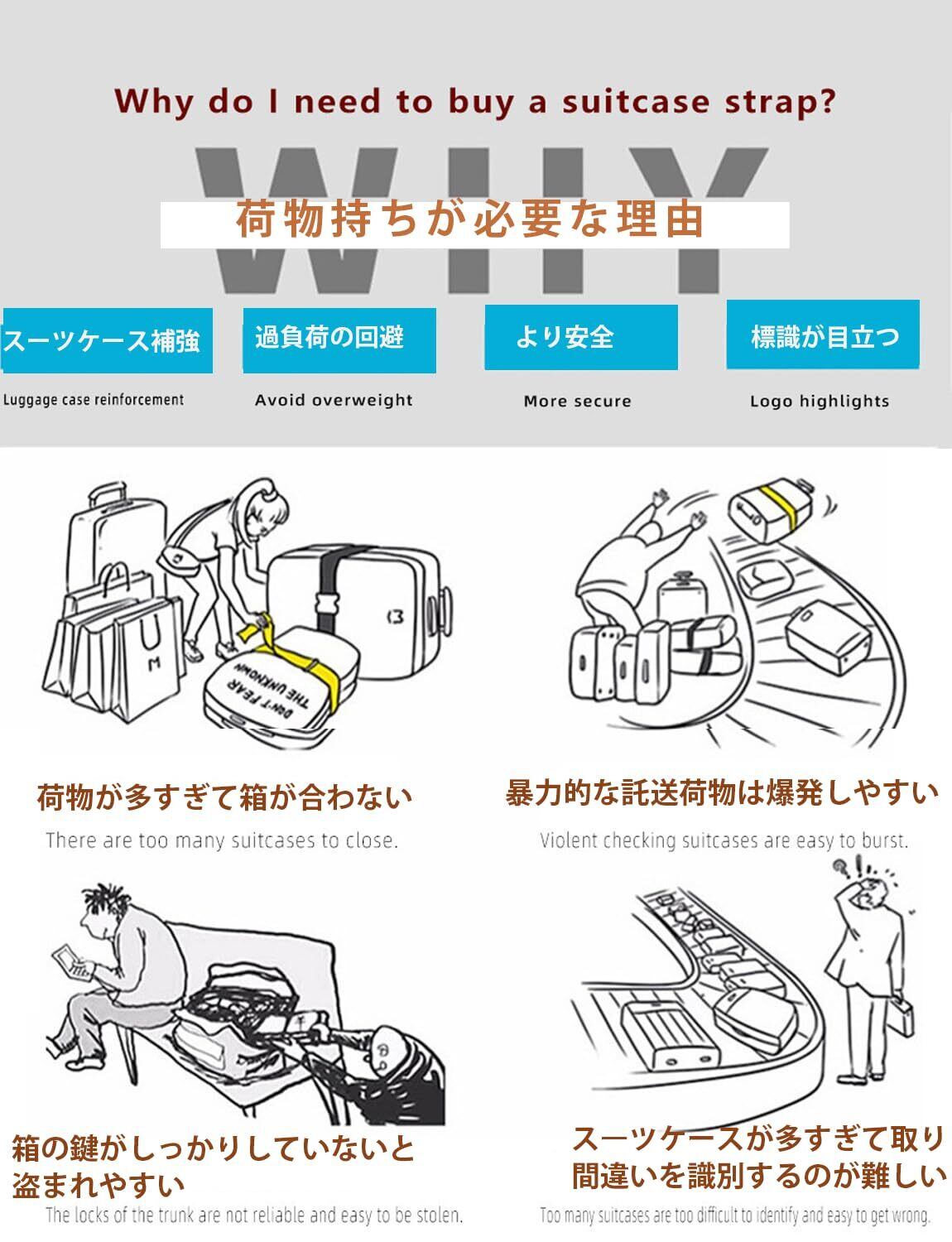 Why do I need to buy a suitcase strap?

WHY

荷物持ちが必要な理由

スーツケース補強

Luggage case reinforcement

過負荷の回避

Avoid overweight

より安全

More secure

標識が目立つ

Logo highlights

M

DON'T FEAR THE UNKNOWN

荷物が多すぎて箱が合わない

There are too many suitcases to close.

暴力的な託送荷物は爆発しやすい

Violent checking suitcases are easy to burst.

箱の鍵がしっかりしていないと盗まれやすい

The locks of the trunk are not reliable and easy to be stolen.

スーツケースが多すぎて取り間違いを識別するのが難しい

Too many suitcases are too difficult to identify and easy to get wrong.