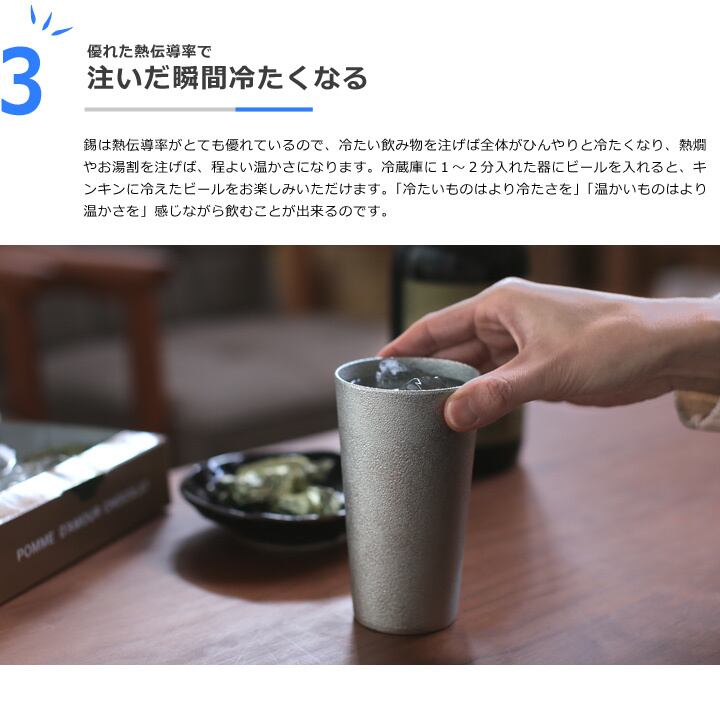 3

優れた熱伝導率で

注いだ瞬間冷たくなる

錫は熱伝導率がとても優れているので、冷たい飲み物を注げば全体がひんやりと冷たくなり、熱燗やお湯割を注げば、程よい温かさになります。冷蔵庫に１～２分入れた器にビールを入れると、キンキンに冷えたビールをお楽しみいただけます。「冷たいものはより冷たさを」「温かいものはより温かさを」感じながら飲むことが出来るのです。

POMME D'AMOUR CHOCOLAT