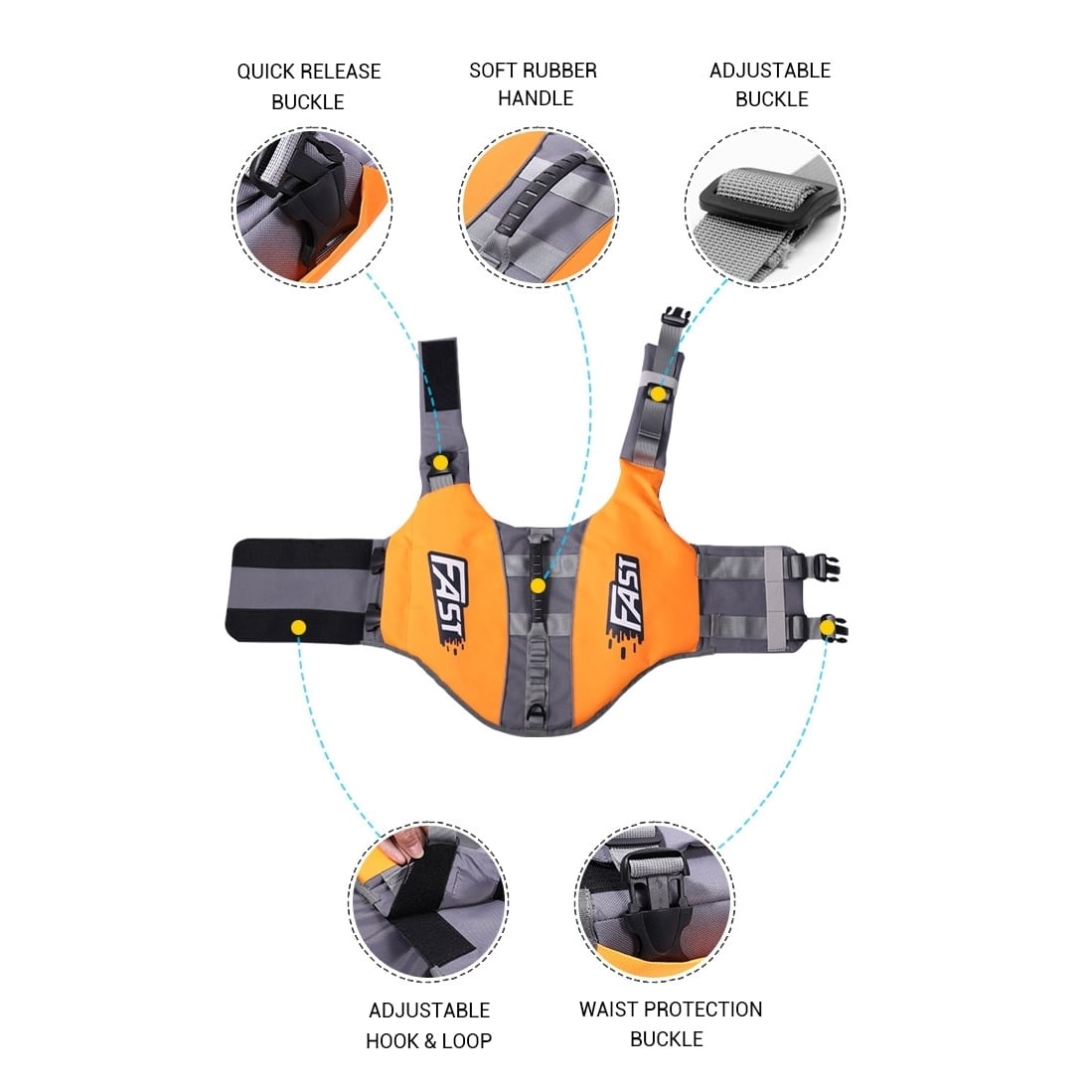 QUICK RELEASE BUCKLE

SOFT RUBBER HANDLE

ADJUSTABLE BUCKLE

FAST

FAST

ADJUSTABLE HOOK & LOOP

WAIST PROTECTION BUCKLE