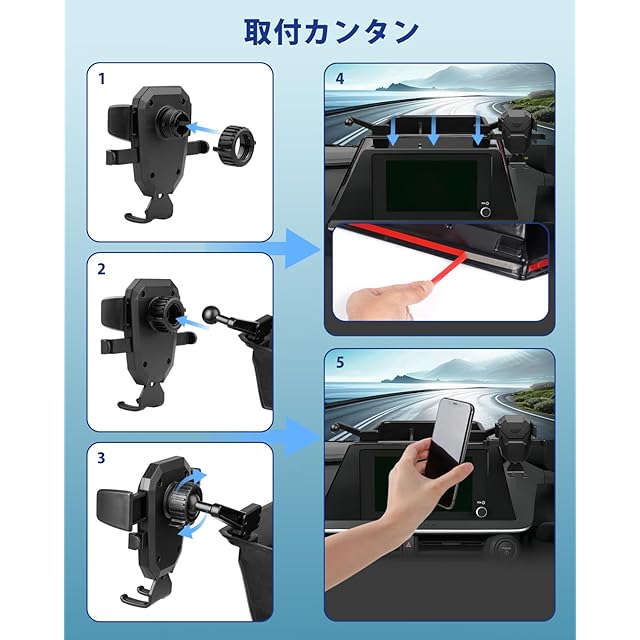 取付カンタン

1

2

3

4

5