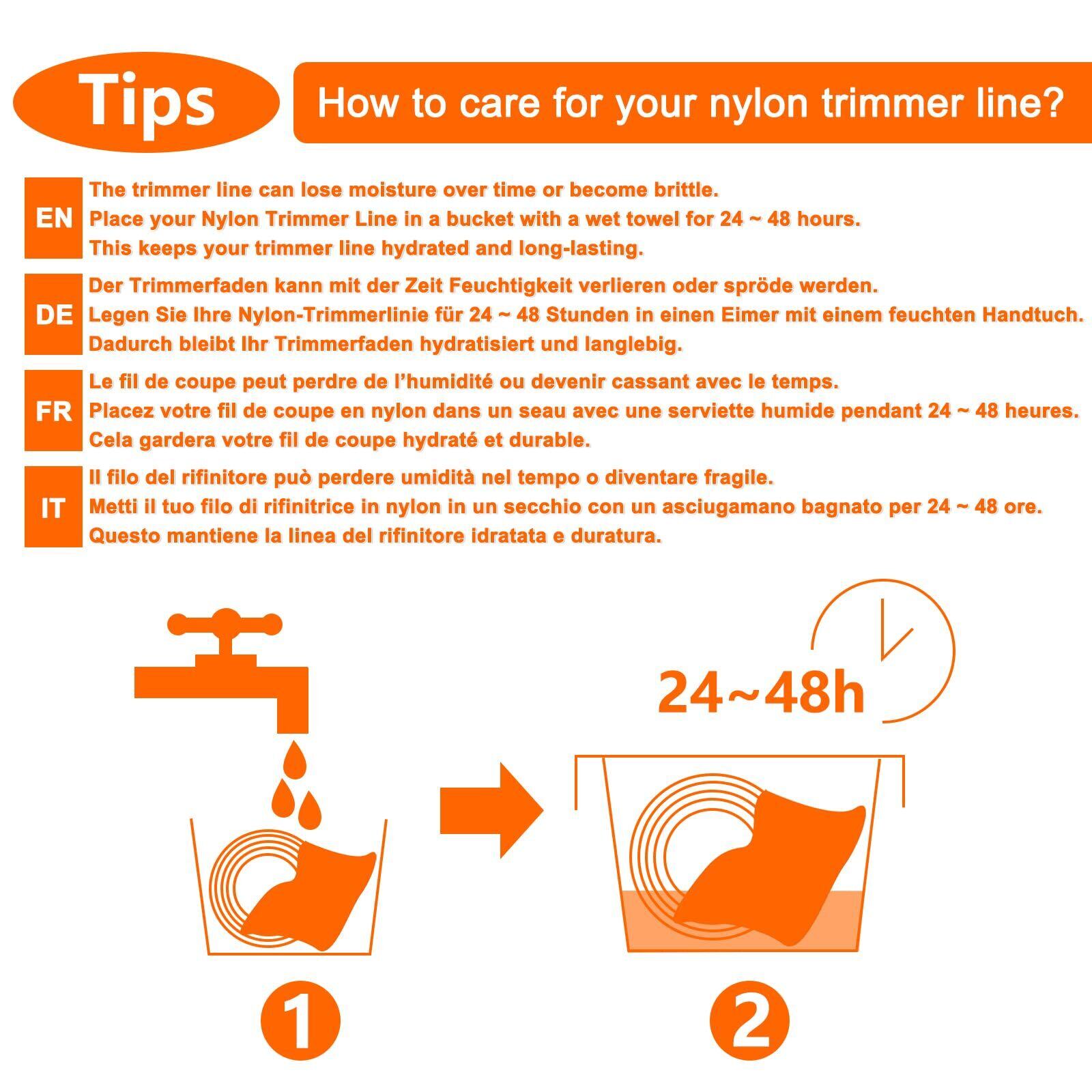 Tips

How to care for your nylon trimmer line?

EN
The trimmer line can lose moisture over time or become brittle.
Place your Nylon Trimmer Line in a bucket with a wet towel for 24 ~ 48 hours.
This keeps your trimmer line hydrated and long-lasting.

DE
Der Trimmerfaden kann mit der Zeit Feuchtigkeit verlieren oder spröde werden.
Legen Sie Ihre Nylon-Trimmerlinie für 24 ~ 48 Stunden in einen Eimer mit einem feuchten Handtuch.
Dadurch bleibt Ihr Trimmerfaden hydratisiert und langlebig.

FR
Le fil de coupe peut perdre de l'humidité ou devenir cassant avec le temps.
Placez votre fil de coupe en nylon dans un seau avec une serviette humide pendant 24 ~ 48 heures.
Cela gardera votre fil de coupe hydraté et durable.

IT
Il filo del rifinitore può perdere umidità nel tempo o diventare fragile.
Metti il tuo filo di rifinitrice in nylon in un secchio con un asciugamano bagnato per 24 ~ 48 ore.
Questo mantiene la linea del rifinitore idratata e duratura.

24~48h

1

2