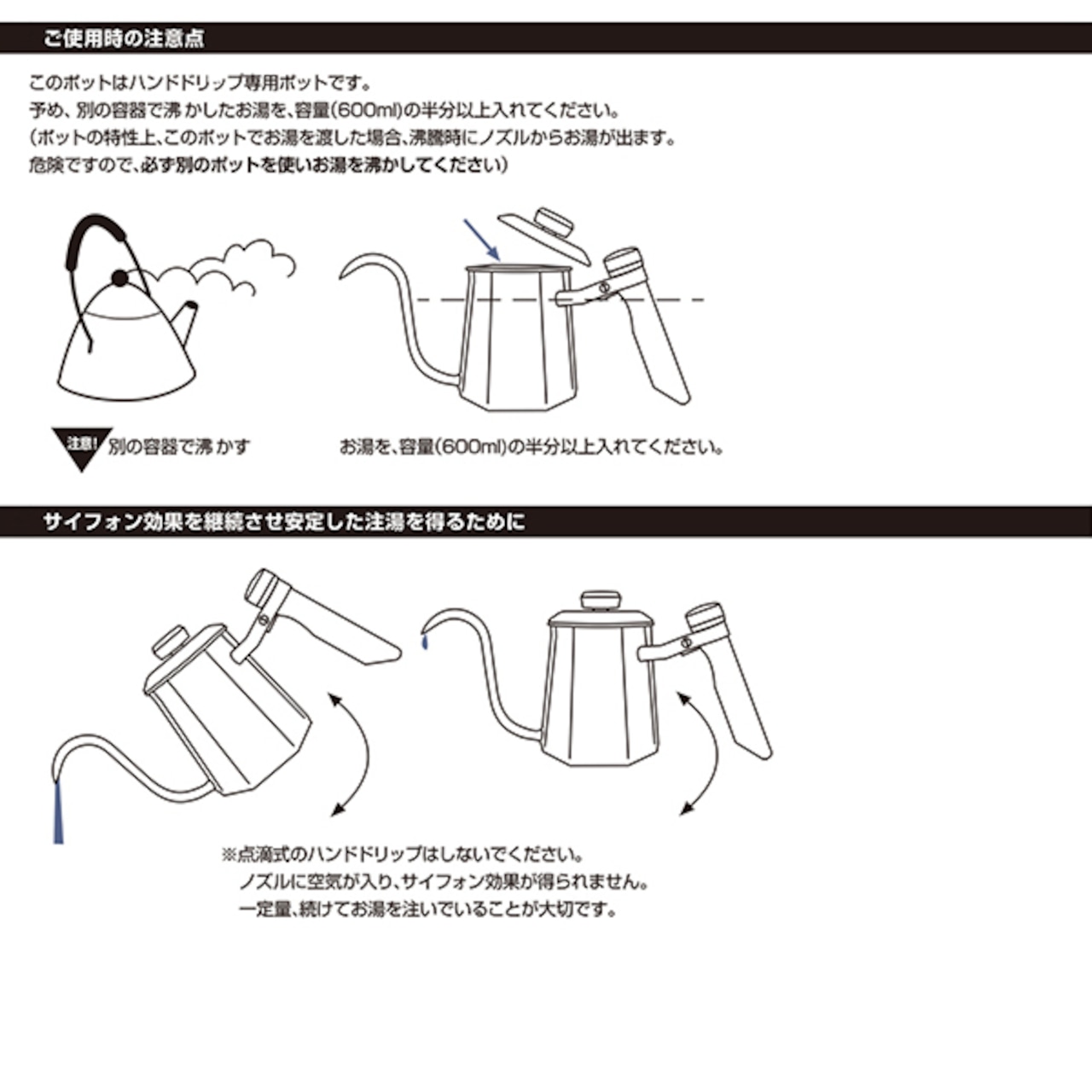 ご使用時の注意点

このポットはハンドドリップ専用ポットです。
予め、別の容器で沸かしたお湯を、容量(600ml)の半分以上入れてください。
(ポットの特性上、このポットでお湯を渡した場合、沸騰時にノズルからお湯が出ます。
危険ですので、必ず別のポットを使いお湯を沸かしてください)

注意! 別の容器で沸かす

お湯を、容量(600ml)の半分以上入れてください。

サイフォン効果を継続させ安定した注湯を得るために

※点滴式のハンドドリップはしないでください。
ノズルに空気が入り、サイフォン効果が得られません。
一定量、続けてお湯を注いでいることが大切です。