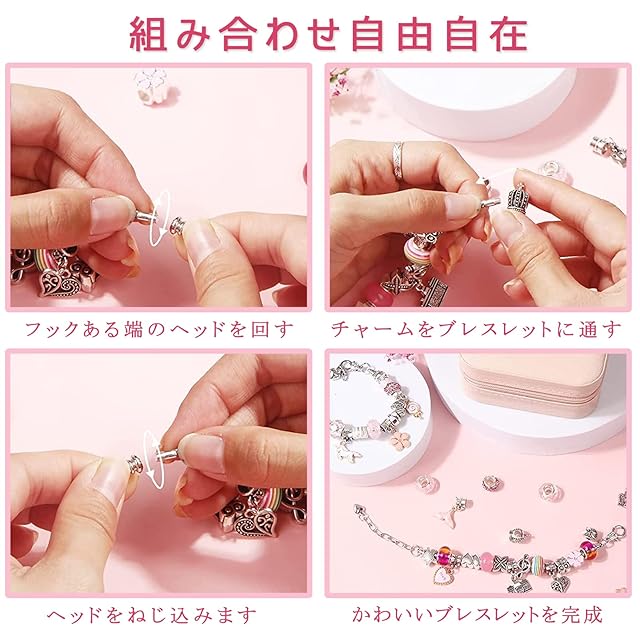 組み合わせ自由自在

フックある端のヘッドを回す

チャームをブレスレットに通す

ヘッドをねじ込みます

かわいいブレスレットを完成