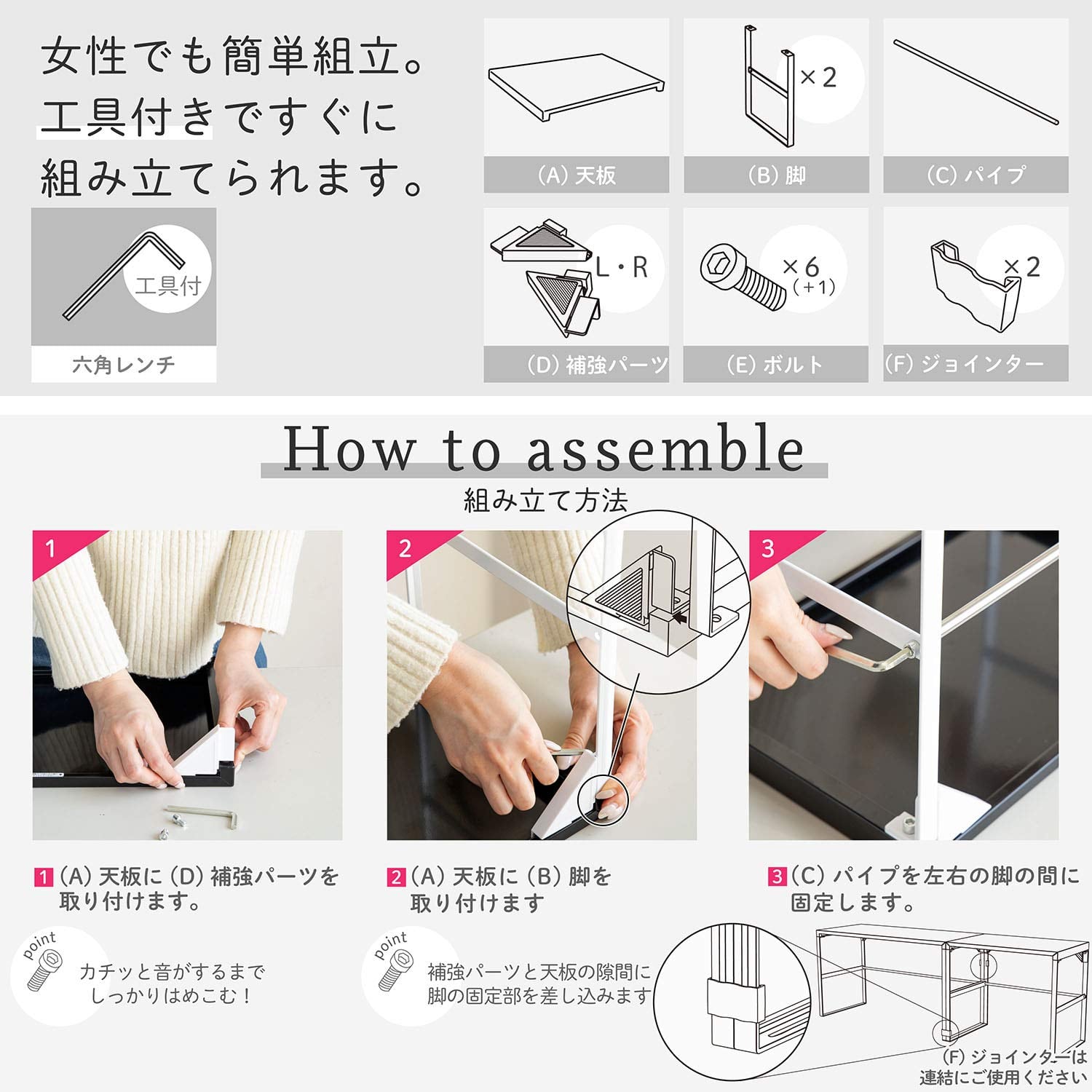 女性でも簡単組立。
工具付きですぐに
組み立てられます。

工具付

六角レンチ

(A) 天板

×2

(B) 脚

(C) パイプ

L・R

(D) 補強パーツ

×6 (+1)

(E) ボルト

×2

(F) ジョインター

How to assemble
組み立て方法

1

2

3

1 (A) 天板に (D) 補強パーツを取り付けます。

point

カチッと音がするまでしっかりはめこむ！

2 (A) 天板に (B) 脚を取り付けます

point

補強パーツと天板の隙間に脚の固定部を差し込みます

3 (C) パイプを左右の脚の間に固定します。

(F) ジョインターは連結にご使用ください