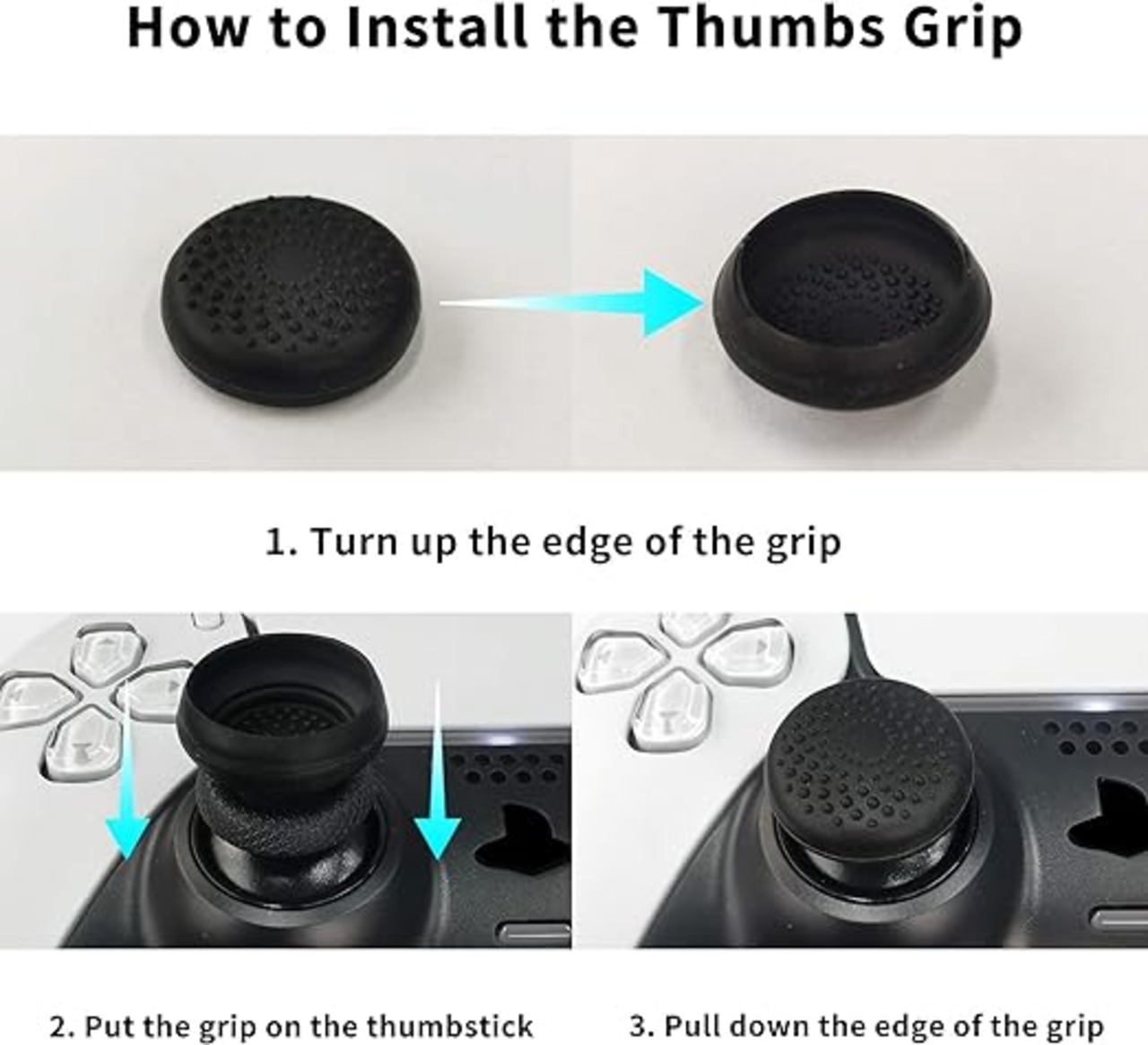 How to Install the Thumbs Grip

1. Turn up the edge of the grip

2. Put the grip on the thumbstick

3. Pull down the edge of the grip