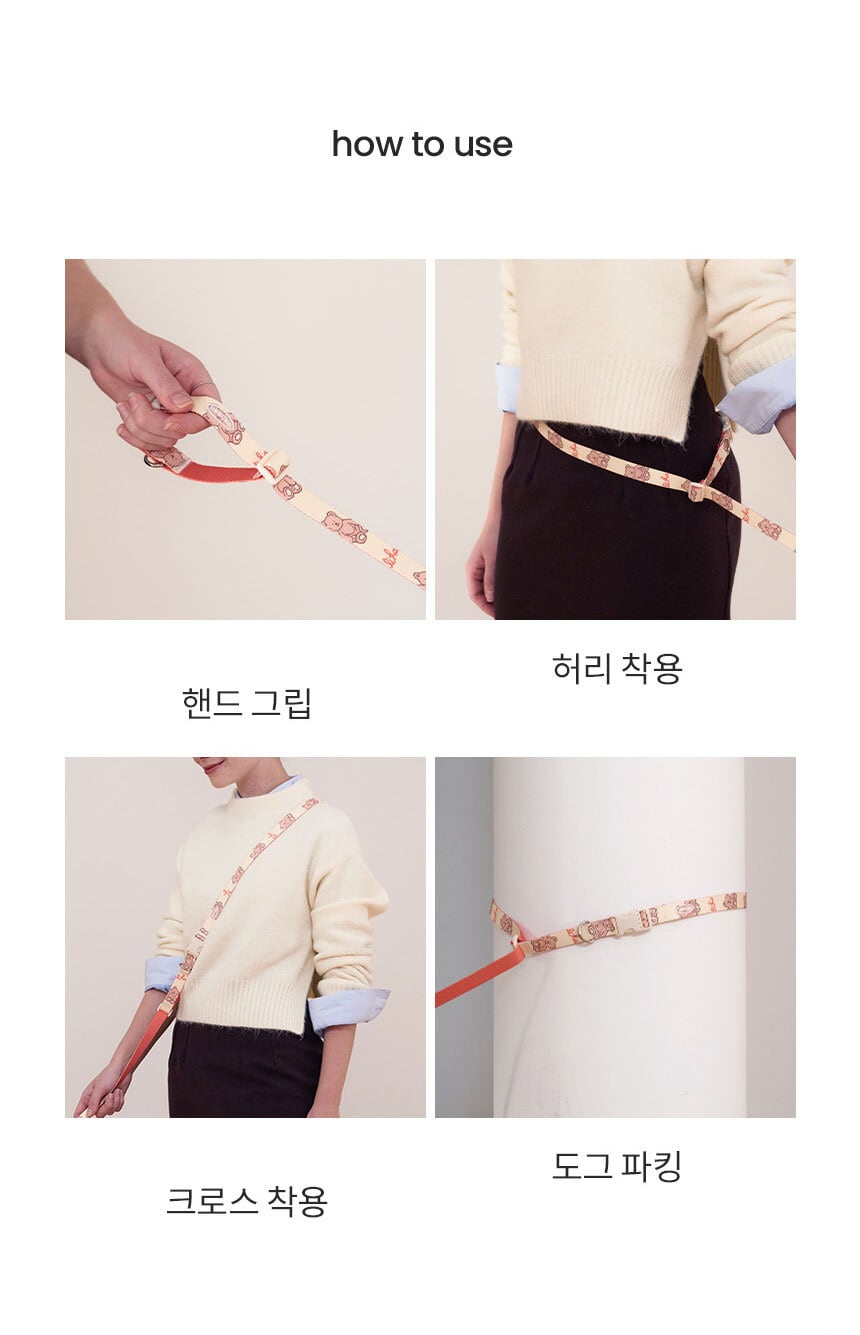 how to use

핸드 그립

허리 착용

크로스 착용

도그 파킹