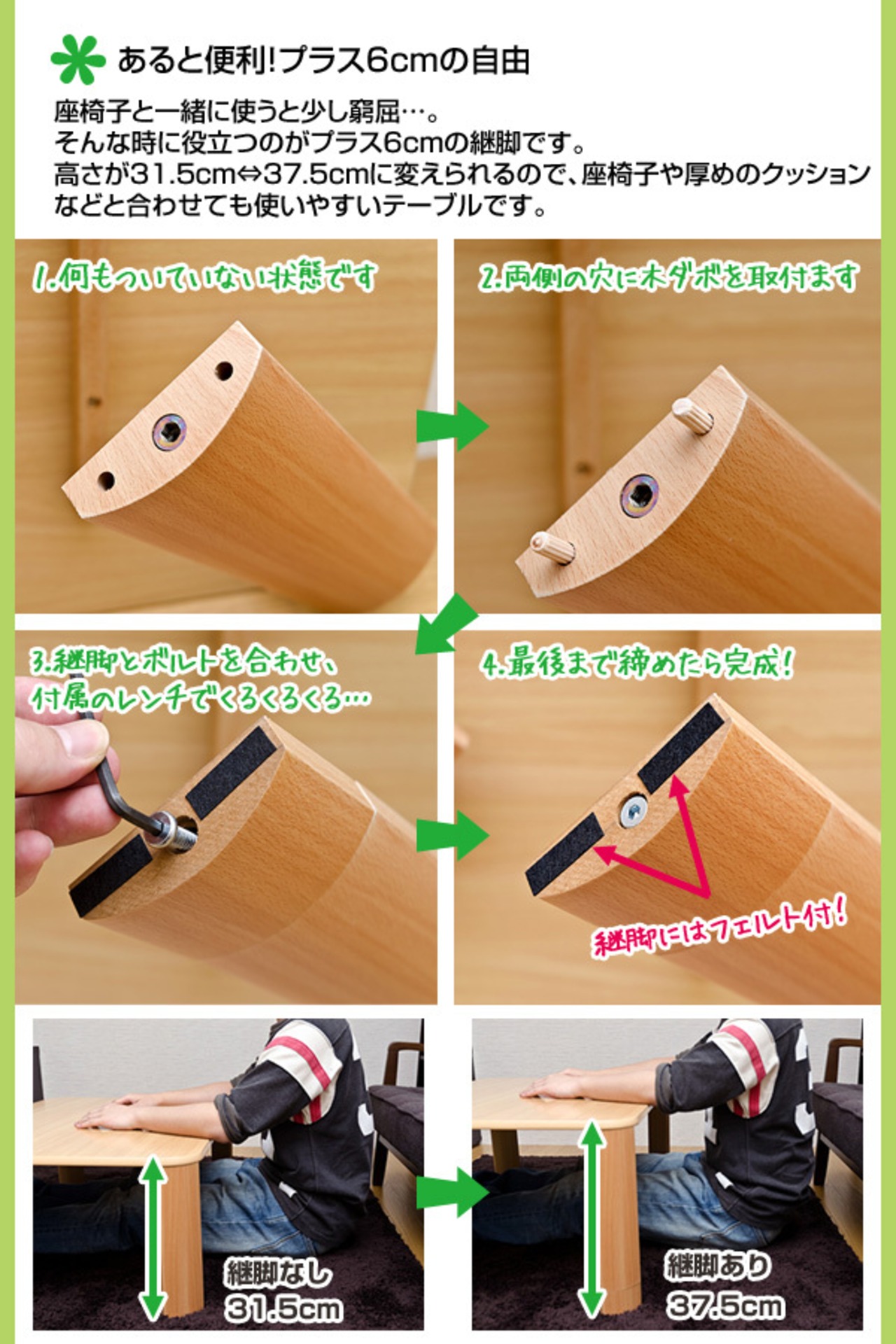 あると便利!プラス6cmの自由

座椅子と一緒に使うと少し窮屈…。
そんな時に役立つのがプラス6cmの継脚です。
高さが31.5cm⇔37.5cmに変えられるので、座椅子や厚めのクッションなどと合わせても使いやすいテーブルです。

1.何もついていない状態です

2.両側の穴に木ダボを取付ます

3.継脚とボルトを合わせ、付属のレンチでくるくるくる…

4.最後まで締めたら完成!

継脚にはフェルト付!

継脚なし
31.5cm

継脚あり
37.5cm