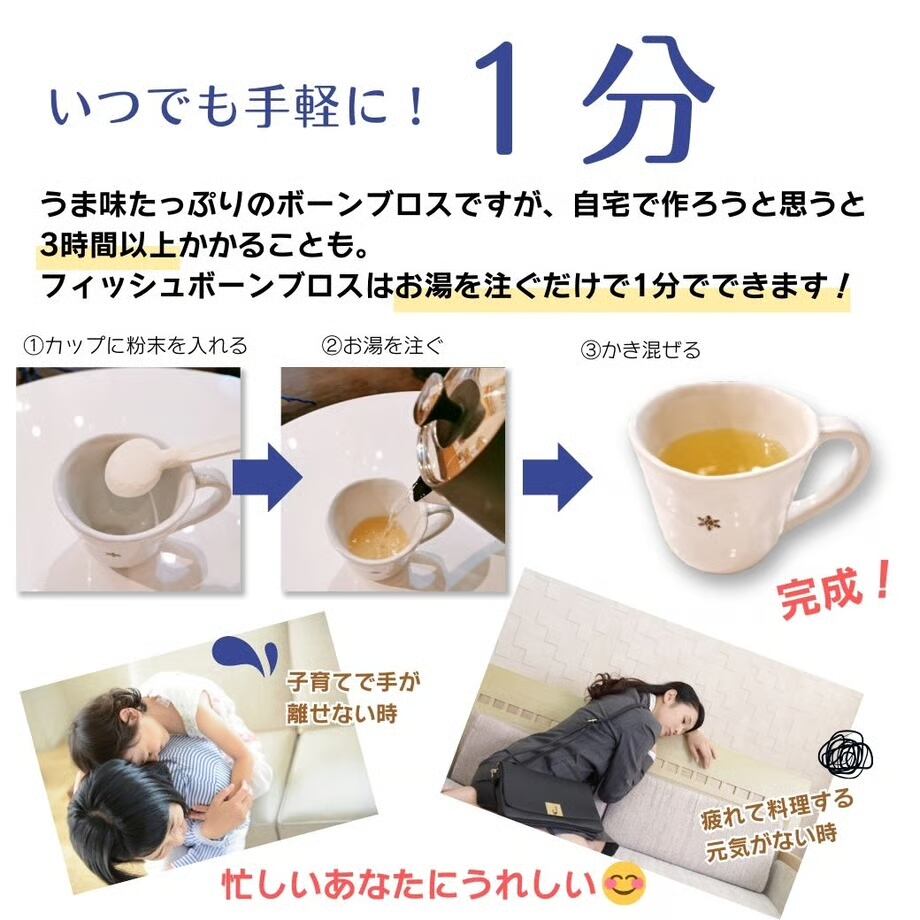 いつでも手軽に！ 1分

うま味たっぷりのボーンブロスですが、自宅で作ろうと思うと3時間以上かかることも。
フィッシュボーンブロスはお湯を注ぐだけで1分でできます！

①カップに粉末を入れる

②お湯を注ぐ

③かき混ぜる

完成！

子育てで手が離せない時

疲れて料理する元気がない時

忙しいあなたにうれしい😊