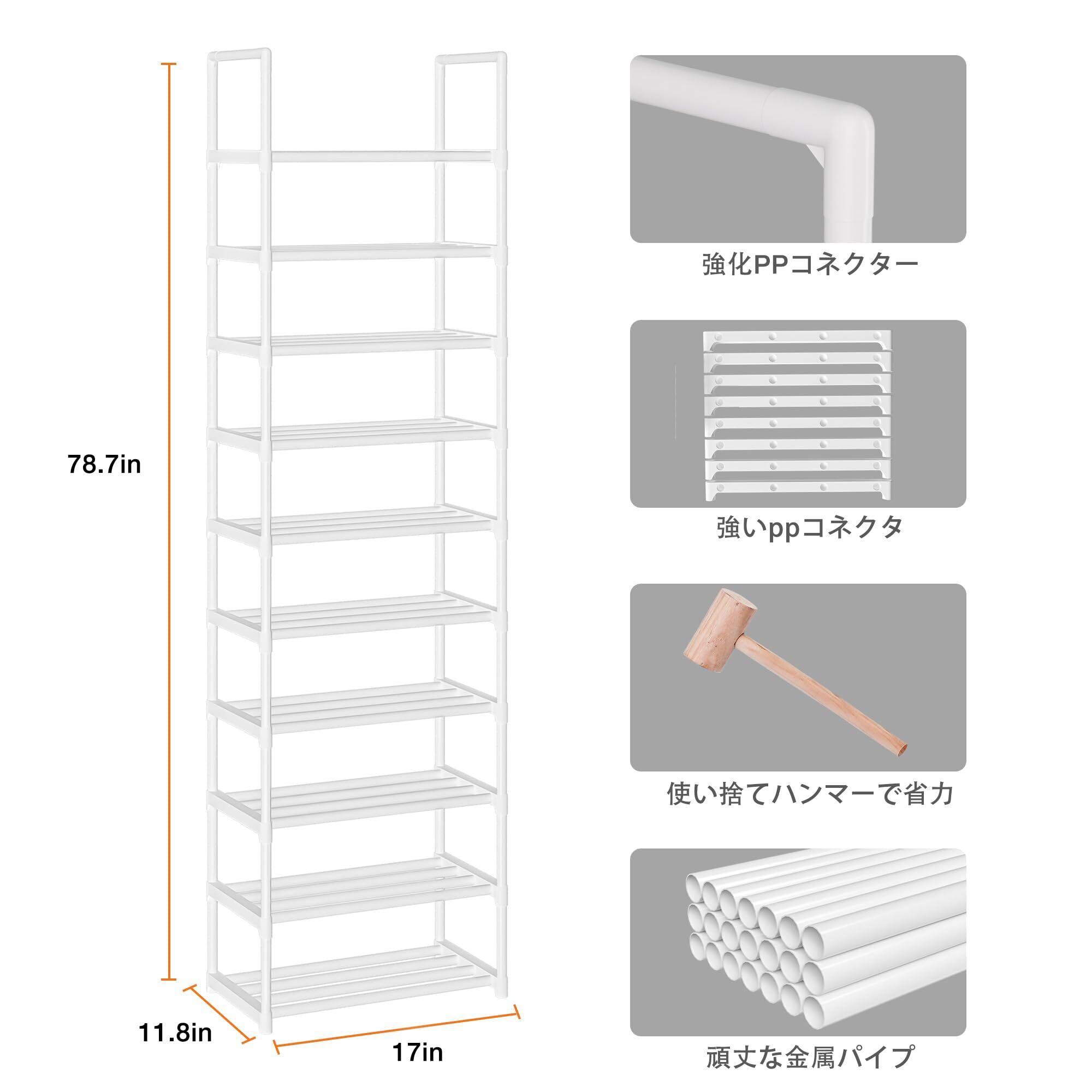 78.7in

11.8in

17in

強化PPコネクター

強いppコネクタ

使い捨てハンマーで省力

頑丈な金属パイプ