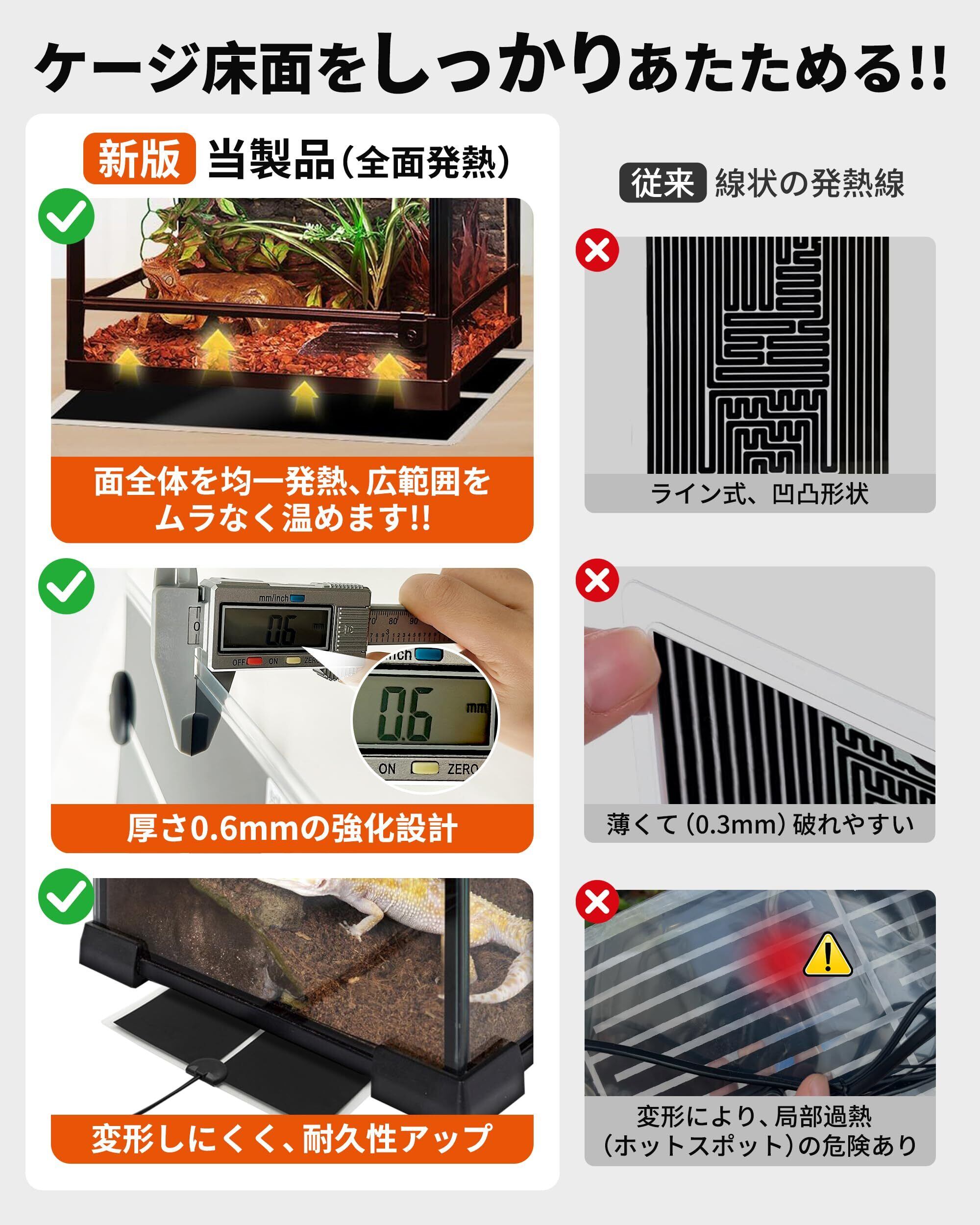 ケージ床面をしっかりあたためる!!

新版 当製品(全面発熱)

面全体を均一発熱、広範囲をムラなく温めます!!

mm/inch
0.6 mm
OFF ON ZERO
inch
0.6 mm
ON ZERO

厚さ0.6mmの強化設計

変形しにくく、耐久性アップ

従来 線状の発熱線

ライン式、凹凸形状

薄くて(0.3mm)破れやすい

変形により、局部過熱(ホットスポット)の危険あり