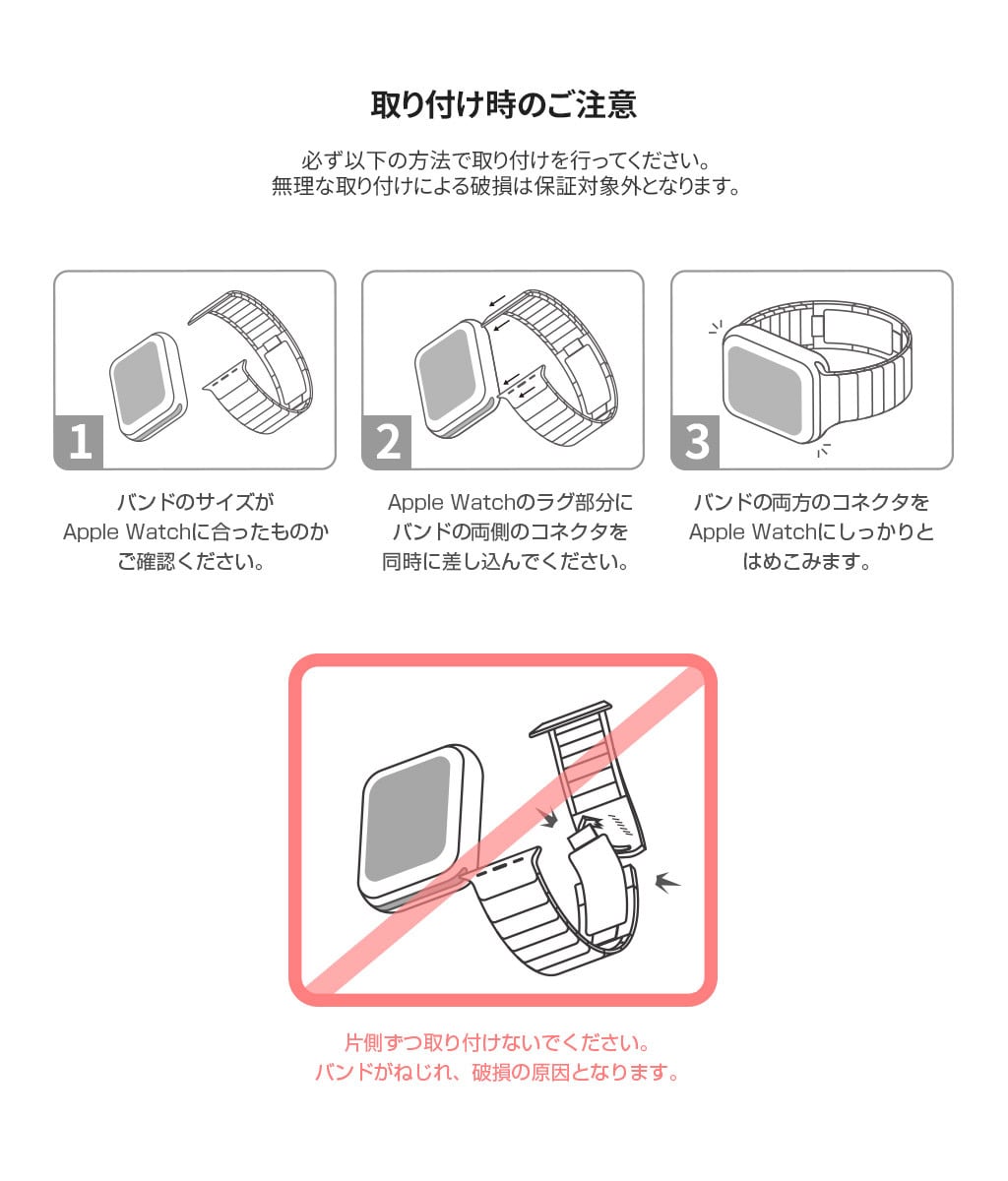 取り付け時のご注意

必ず以下の方法で取り付けを行ってください。
無理な取り付けによる破損は保証対象外となります。

1

バンドのサイズが
Apple Watchに合ったものか
ご確認ください。

2

Apple Watchのラグ部分に
バンドの両側のコネクタを
同時に差し込んでください。

3

バンドの両方のコネクタを
Apple Watchにしっかりと
はめこみます。

片側ずつ取り付けないでください。
バンドがねじれ、破損の原因となります。