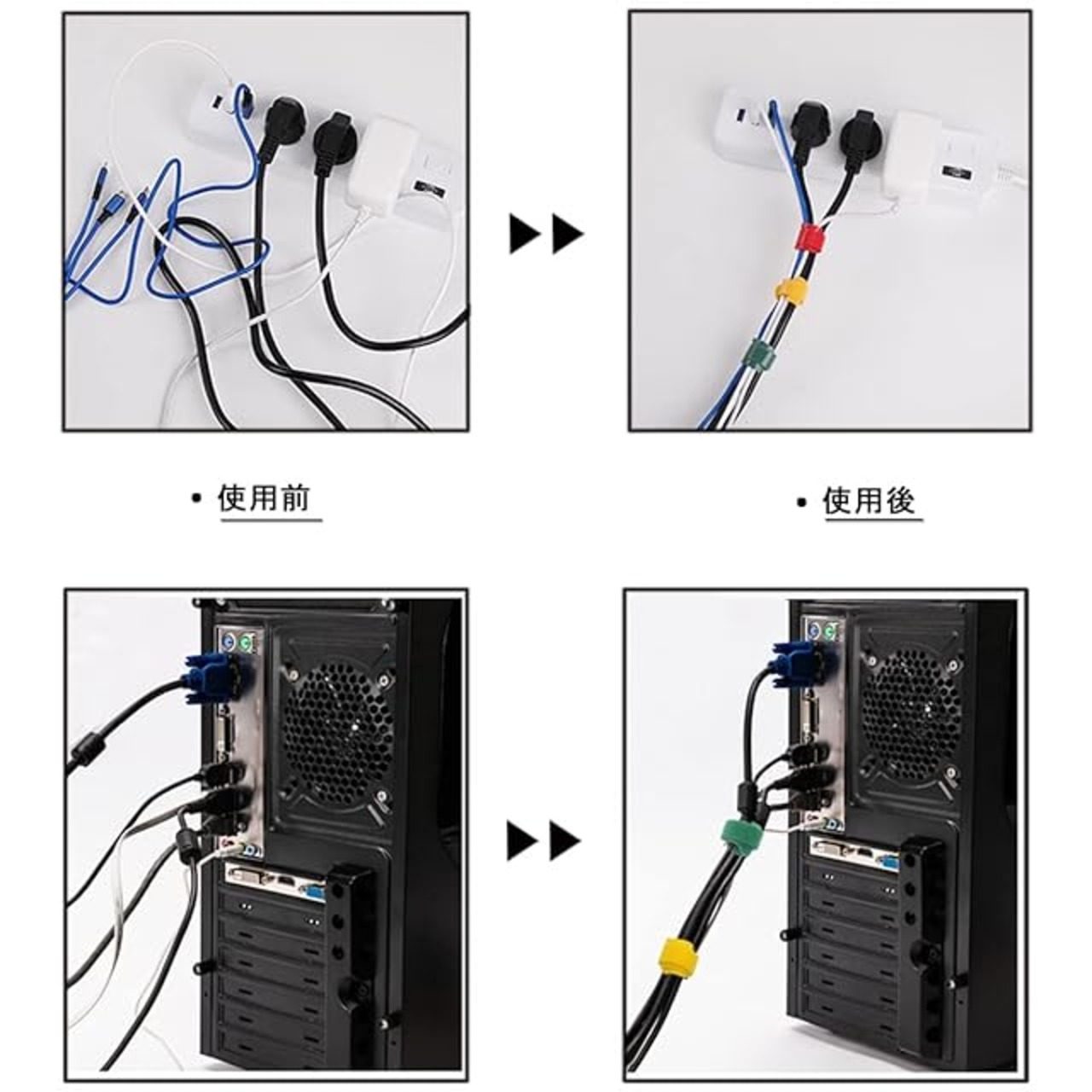 • 使用前

• 使用後