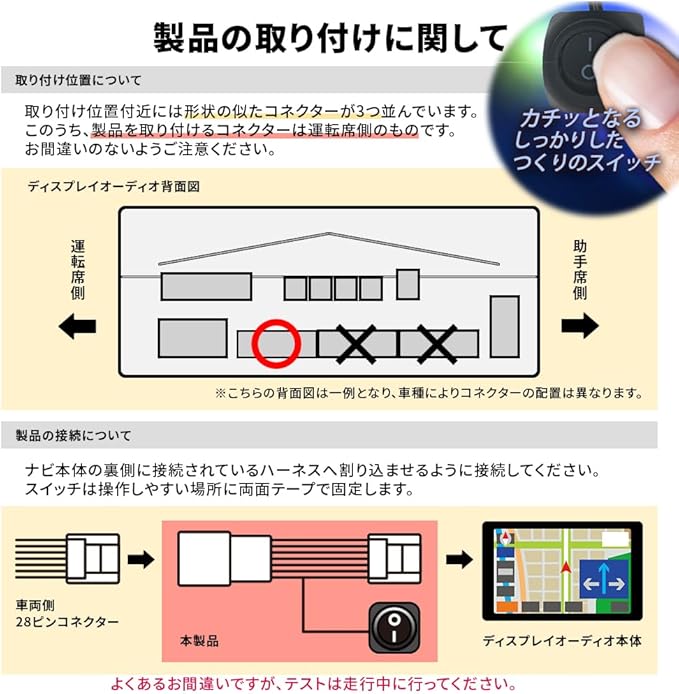 製品の取り付けに関して

カチッとなる しっかりした つくりのスイッチ

取り付け位置について

取り付け位置付近には形状の似たコネクターが3つ並んでいます。
このうち、製品を取り付けるコネクターは運転席側のものです。
お間違いのないようご注意ください。

ディスプレイオーディオ背面図

運転席側

助手席側

※こちらの背面図は一例となり、車種によりコネクターの配置は異なります。

製品の接続について

ナビ本体の裏側に接続されているハーネスへ割り込ませるように接続してください。
スイッチは操作しやすい場所に両面テープで固定します。

車両側
28ピンコネクター

本製品

ディスプレイオーディオ本体

よくあるお間違いですが、テストは走行中に行ってください。