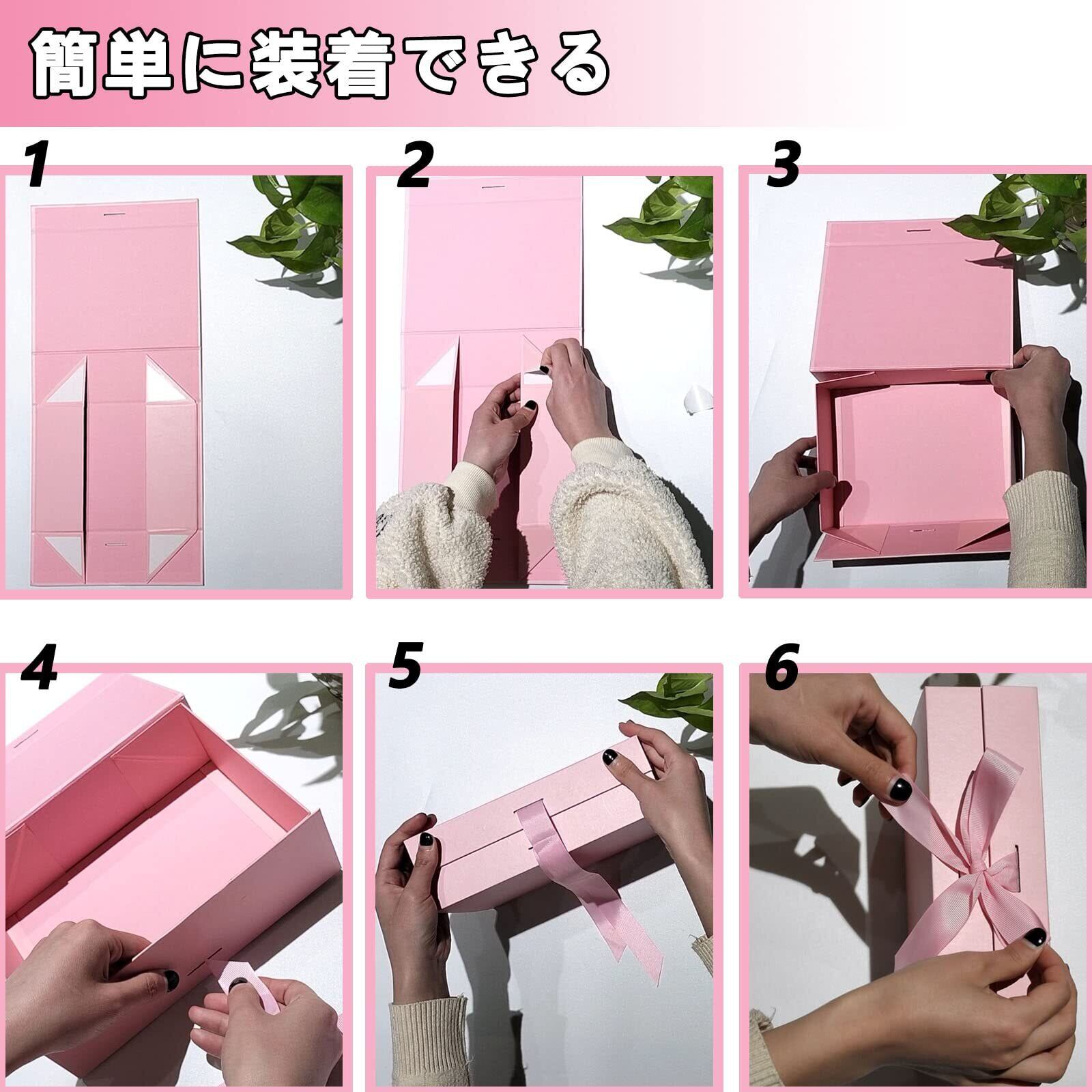 簡単に装着できる

1

2

3

4

5

6