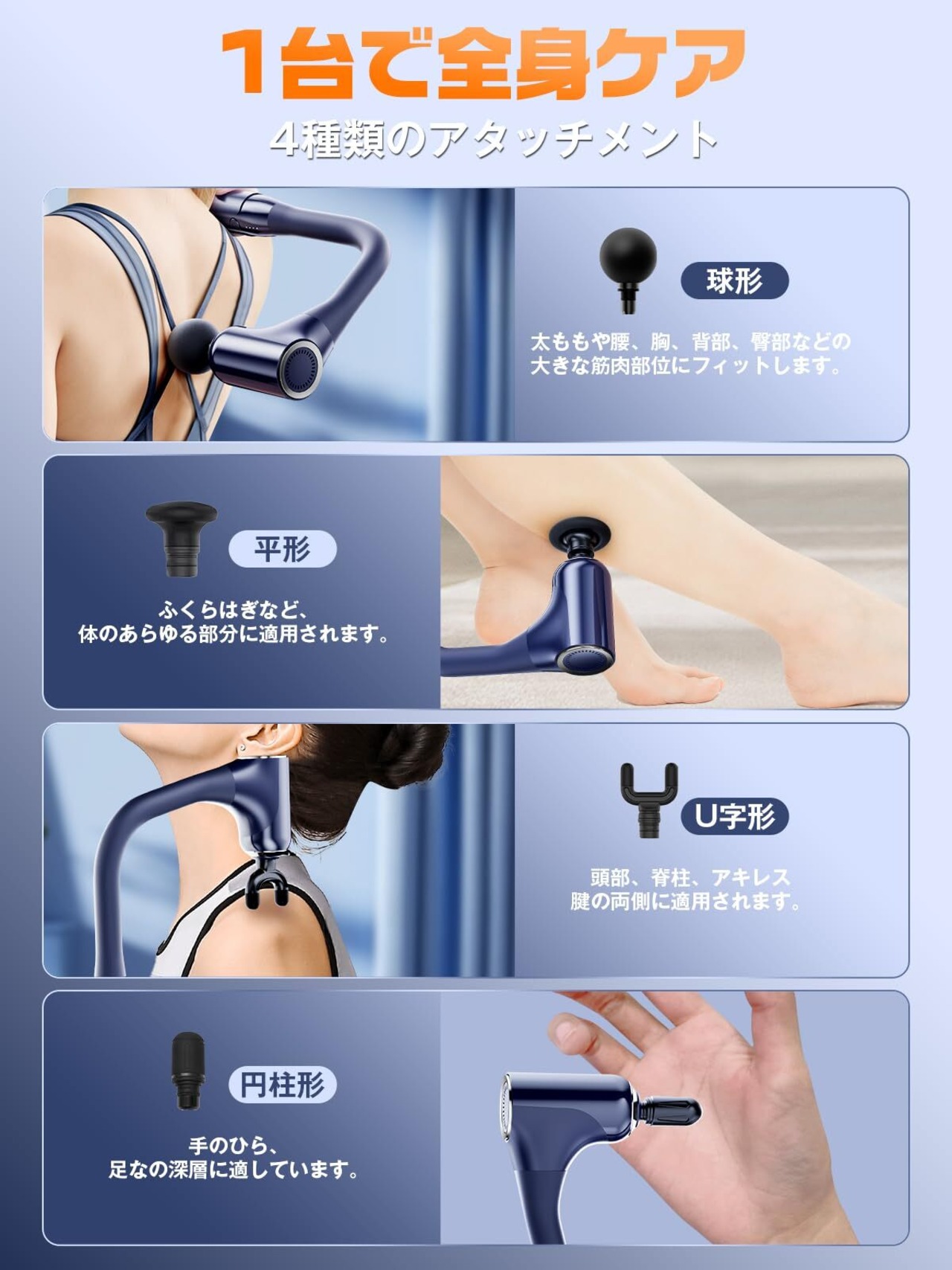 1台で全身ケア

4種類のアタッチメント

球形

太ももや腰、胸、背部、臀部などの大きな筋肉部位にフィットします。

平形

ふくらはぎなど、体のあらゆる部分に適用されます。

U字形

頭部、脊柱、アキレス腱の両側に適用されます。

円柱形

手のひら、足なの深層に適しています。