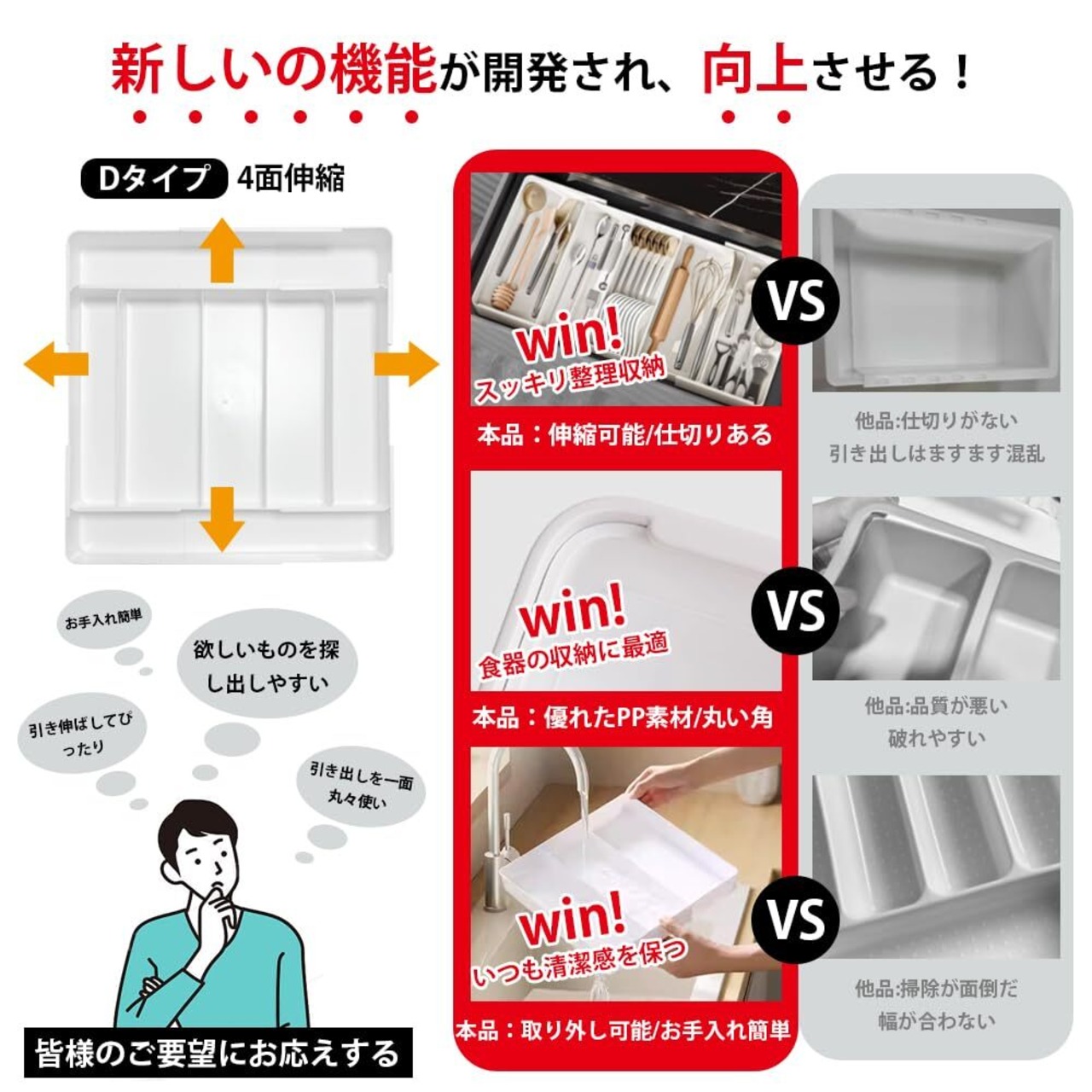 新しいの機能が開発され、向上させる！

Dタイプ 4面伸縮

お手入れ簡単

欲しいものを探し出しやすい

引き伸ばしてぴったり

引き出しを一面丸々使い

皆様のご要望にお応えする

win!
スッキリ整理収納

本品：伸縮可能/仕切りある

VS

他品:仕切りがない
引き出しはますます混乱

win!
食器の収納に最適

本品：優れたPP素材/丸い角

VS

他品:品質が悪い
破れやすい

win!
いつも清潔感を保つ

本品：取り外し可能/お手入れ簡単

VS

他品:掃除が面倒だ
幅が合わない