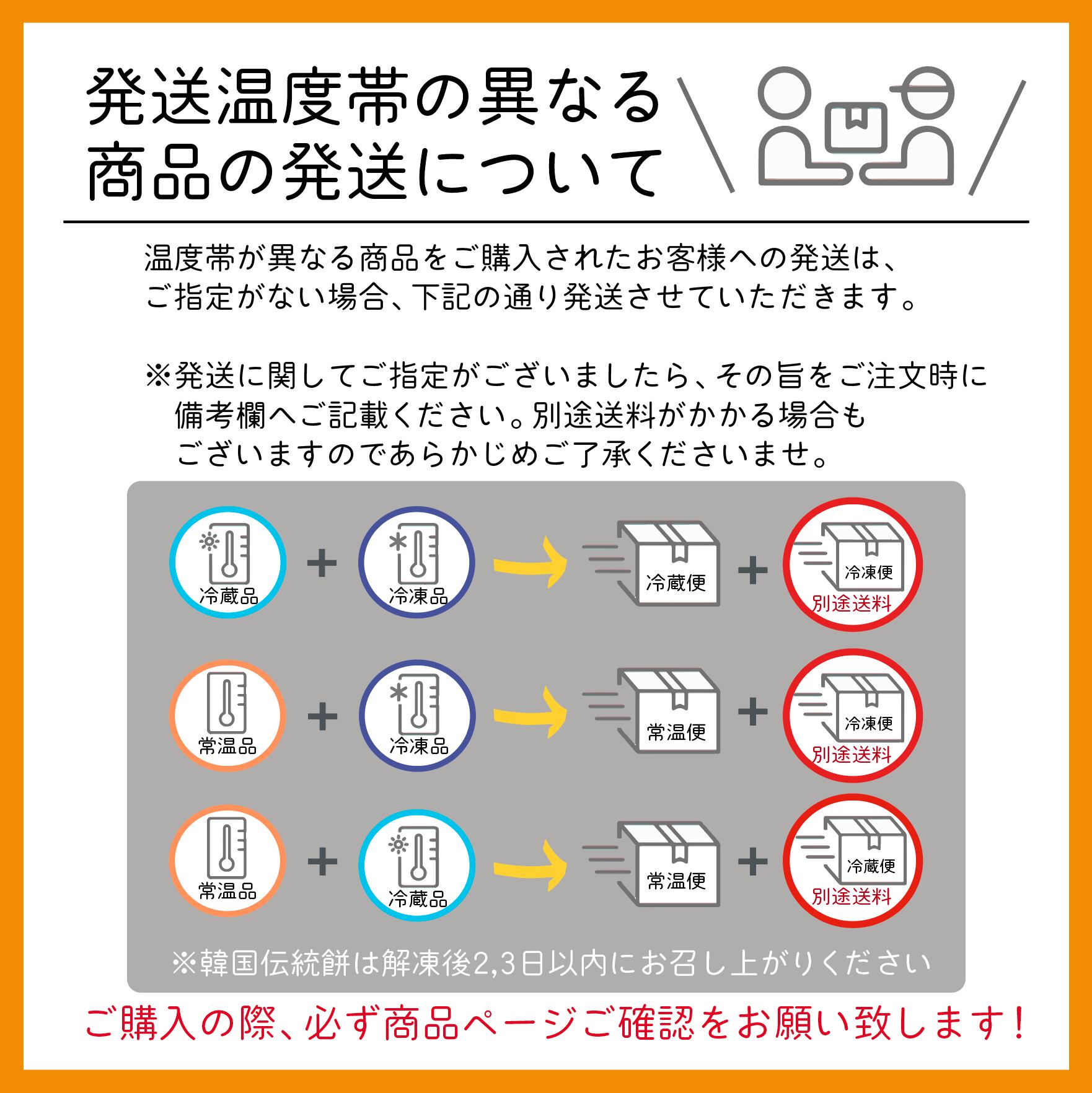 発送温度帯の異なる商品の発送について

温度帯が異なる商品をご購入されたお客様への発送は、ご指定がない場合、下記の通り発送させていただきます。

※発送に関してご指定がございましたら、その旨をご注文時に備考欄へご記載ください。別途送料がかかる場合もございますのであらかじめご了承くださいませ。

冷蔵品 + 冷凍品 → 冷蔵便 + 冷凍便 別途送料

常温品 + 冷凍品 → 常温便 + 冷凍便 別途送料

常温品 + 冷蔵品 → 常温便 + 冷蔵便 別途送料

※韓国伝統餅は解凍後2,3日以内にお召し上がりください

ご購入の際、必ず商品ページご確認をお願い致します！