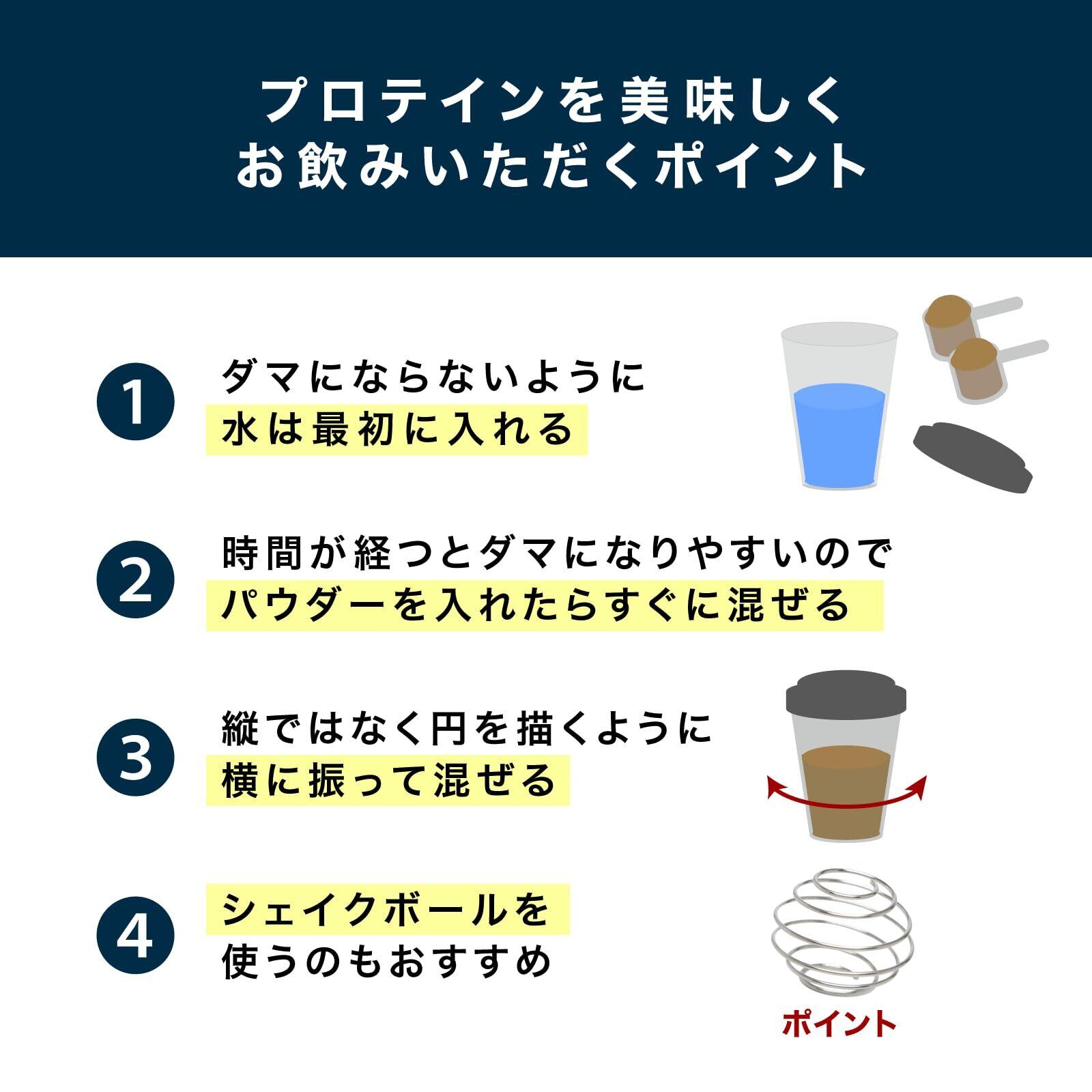 プロテインを美味しく
お飲みいただくポイント

1
ダマにならないように
水は最初に入れる

2
時間が経つとダマになりやすいので
パウダーを入れたらすぐに混ぜる

3
縦ではなく円を描くように
横に振って混ぜる

4
シェイクボールを
使うのもおすすめ

ポイント